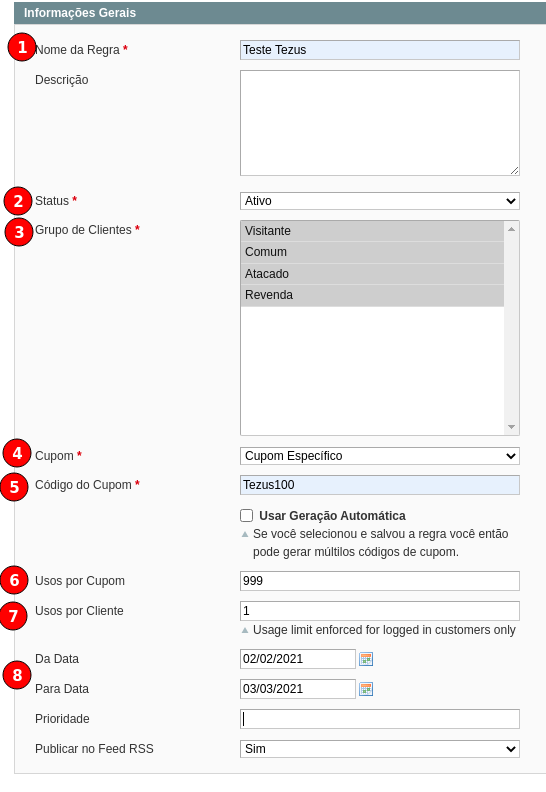 Informações Gerais

1 Nome da Regra * Teste Tezus

Descrição

2 Status * Ativo

3 Grupo de Clientes * Visitante
Comum
Atacado
Revenda

4 Cupom * Cupom Específico

5 Código do Cupom * Tezus100

Usar Geração Automática
Se você selecionou e salvou a regra você então pode gerar múltilos códigos de cupom.

6 Usos por Cupom 999

7 Usos por Cliente 1
Usage limit enforced for logged in customers only

8 Da Data 02/02/2021

Para Data 03/03/2021

Prioridade

Publicar no Feed RSS Sim