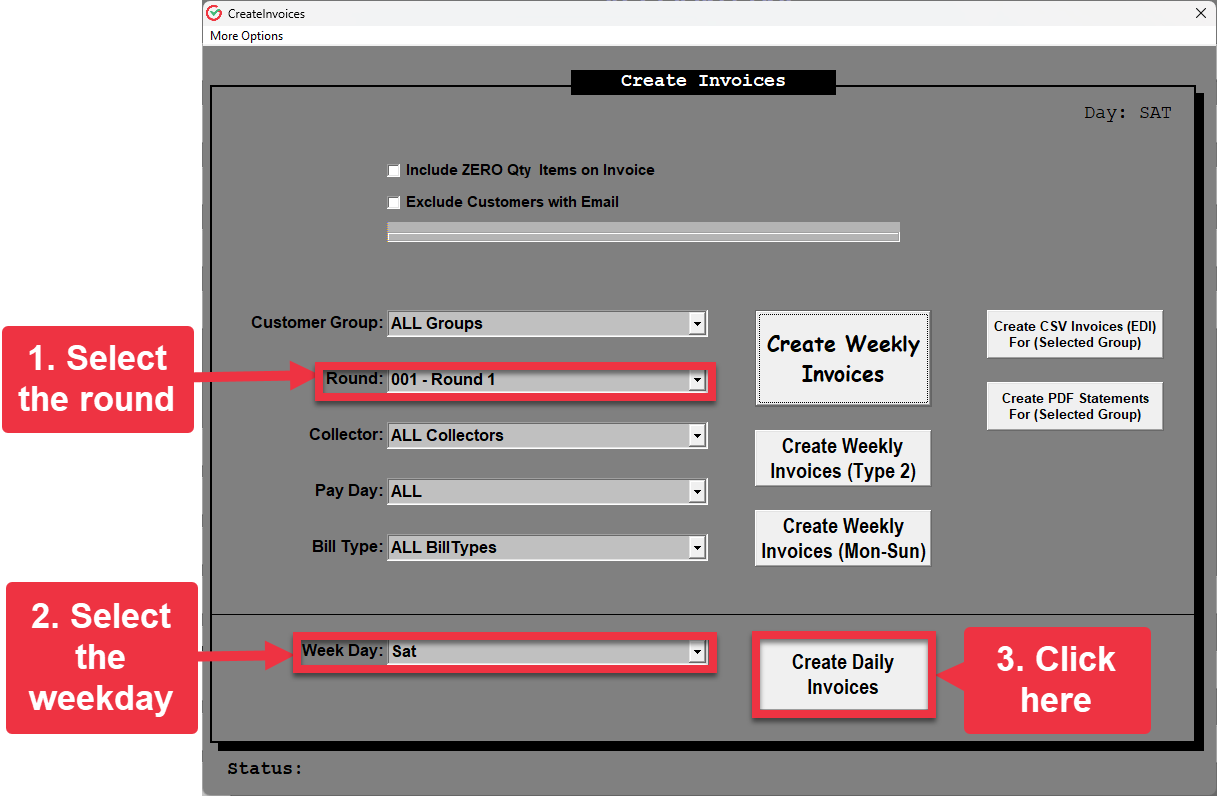 CreateInvoices
More Options

Create Invoices

Day: SAT

Include ZERO Qty Items on Invoice

Exclude Customers with Email

Customer Group: ALL Groups

1. Select the round

Round: 001 - Round 1

Collector: ALL Collectors

Pay Day: ALL

Bill Type: ALL BillTypes

Create Weekly Invoices

Create Weekly Invoices (Type 2)

Create Weekly Invoices (Mon-Sun)

Create CSV Invoices (EDI) For (Selected Group)

Create PDF Statements For (Selected Group)

2. Select the weekday

Week Day: Sat

Create Daily Invoices

3. Click here

Status: