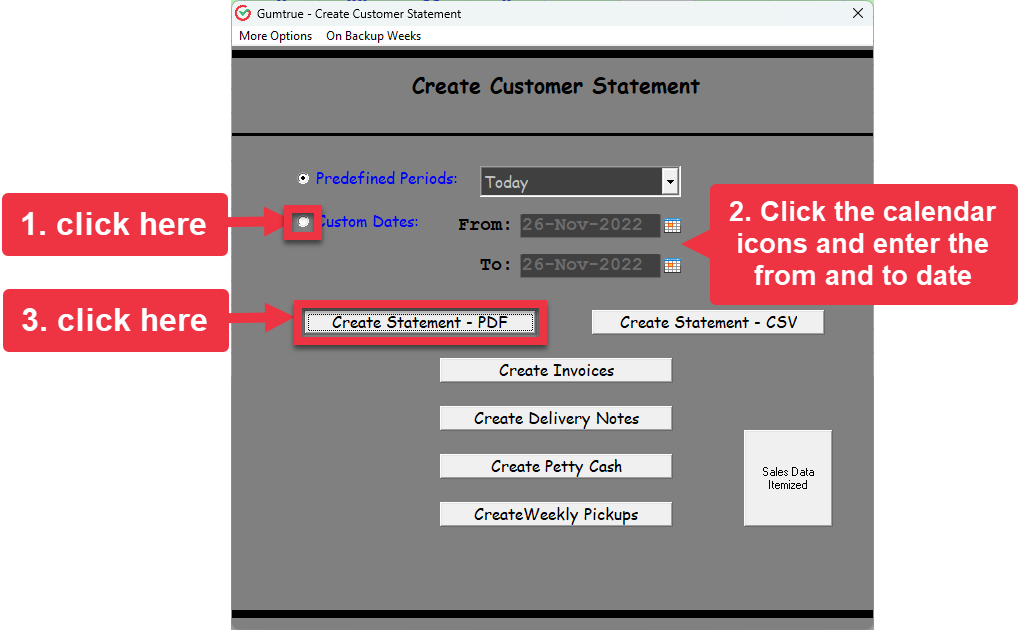 Gumtrue - Create Customer Statement

More Options On Backup Weeks

Create Customer Statement

Predefined Periods: Today

1. click here

Custom Dates: From: 26-Nov-2022

To: 26-Nov-2022

2. Click the calendar icons and enter the from and to date

3. click here

Create Statement - PDF

Create Statement - CSV

Create Invoices

Create Delivery Notes

Create Petty Cash

CreateWeekly Pickups

Sales Data Itemized