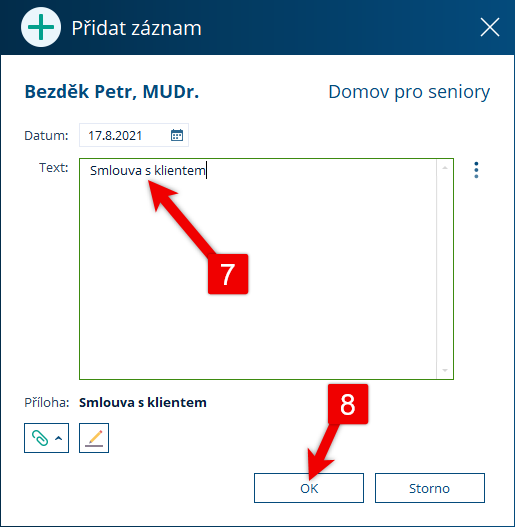 Přidat záznam

Bezděk Petr, MUDr.

Domov pro seniory

Datum: 17.8.2021

Text: Smlouva s klientem

7

Příloha: Smlouva s klientem

8

OK

Storno