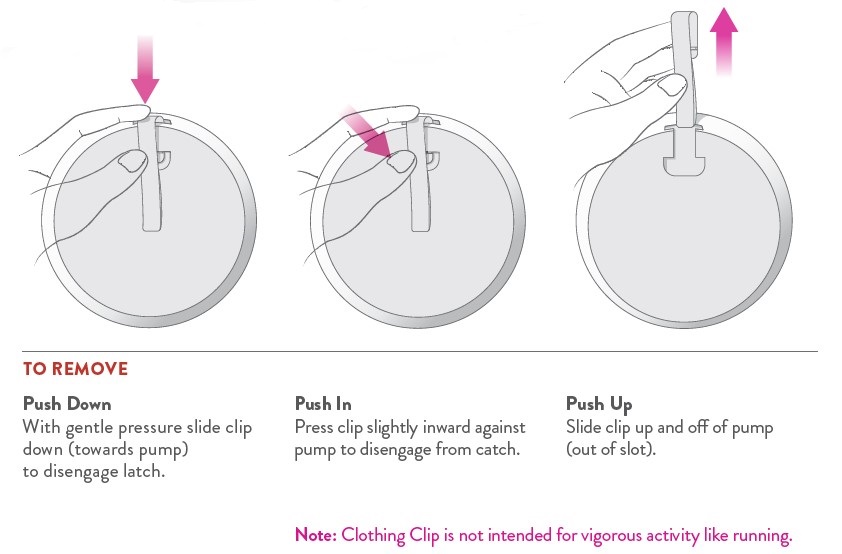 TO REMOVE

Push Down
With gentle pressure slide clip down (towards pump) to disengage latch.

Push In
Press clip slightly inward against pump to disengage from catch.

Push Up
Slide clip up and off of pump (out of slot).

Note: Clothing Clip is not intended for vigorous activity like running.