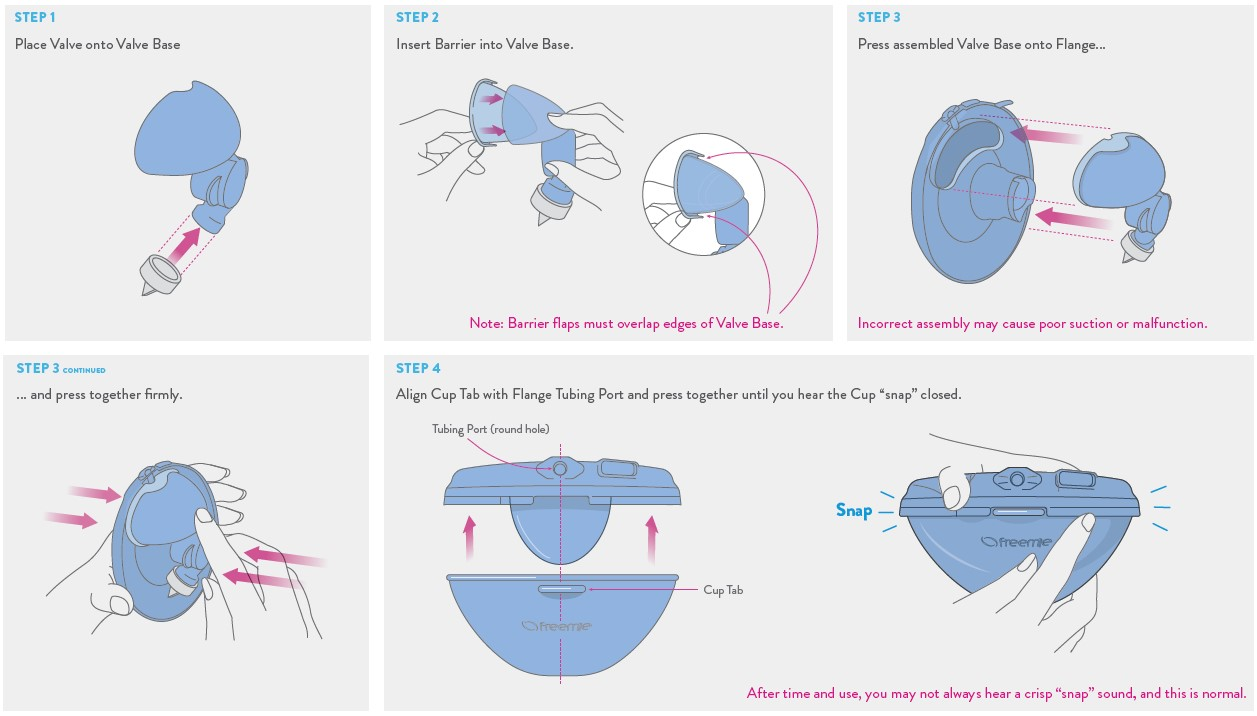 STEP 1

Place Valve onto Valve Base

STEP 2

Insert Barrier into Valve Base.

Note: Barrier flaps must overlap edges of Valve Base.

STEP 3

Press assembled Valve Base onto Flange...

Incorrect assembly may cause poor suction or malfunction.

STEP 3 CONTINUED

... and press together firmly.

STEP 4

Align Cup Tab with Flange Tubing Port and press together until you hear the Cup "snap" closed.

Tubing Port (round hole)

Cup Tab

freemie

Snap

freemie

After time and use, you may not always hear a crisp "snap" sound, and this is normal.