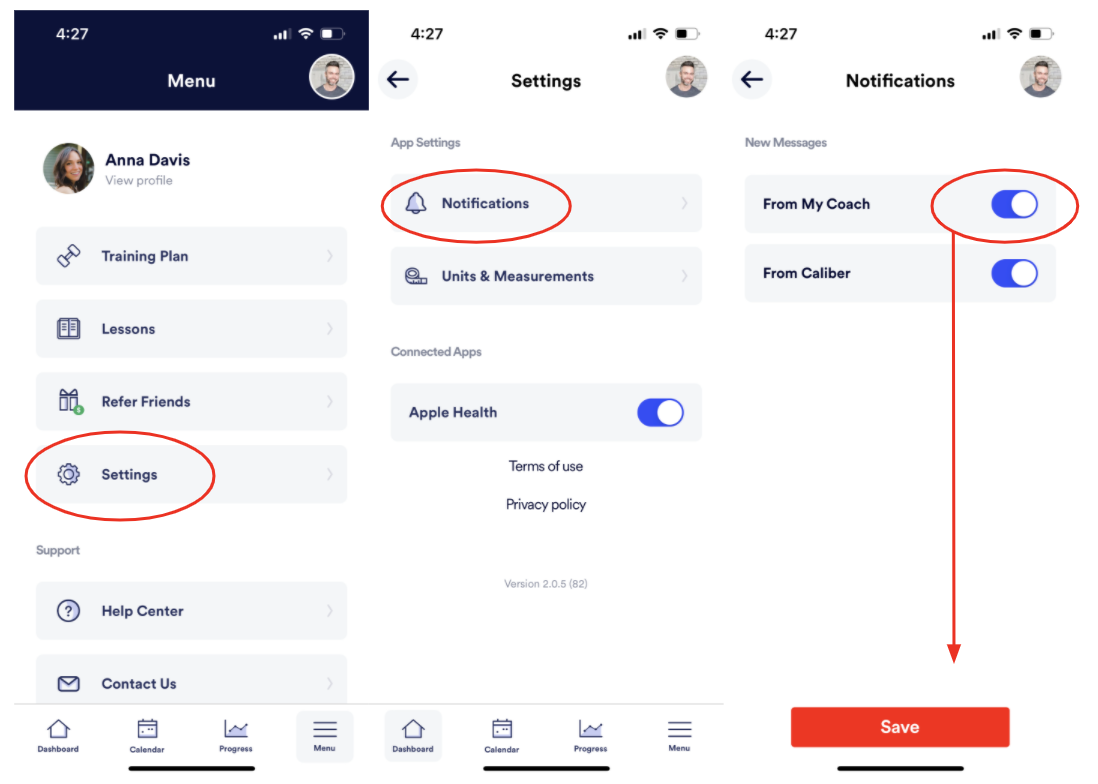 4:27

Menu

Anna Davis
View profile

Training Plan

Lessons

Refer Friends

Settings

Support

Help Center

Contact Us

Dashboard Calendar Progress Menu

4:27

Settings

App Settings

Notifications

Units & Measurements

Connected Apps

Apple Health

Terms of use

Privacy policy

Version 2.0.5 (82)

Dashboard Calendar Progress Menu

4:27

Notifications

New Messages

From My Coach

From Caliber

Save