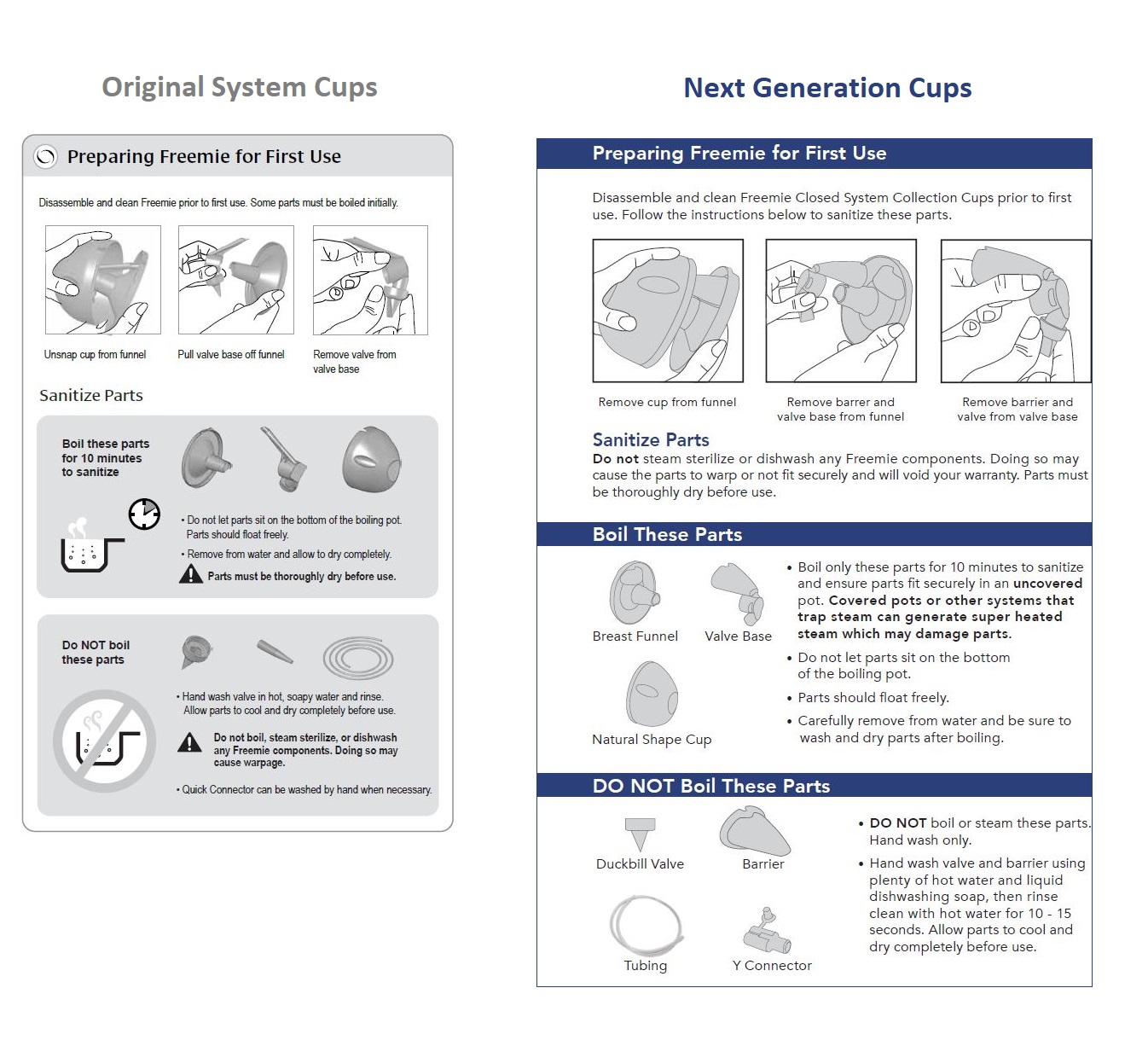 Original System Cups

Preparing Freemie for First Use

Disassemble and clean Freemie prior to first use. Some parts must be boiled initially.

Unsnap cup from funnel

Pull valve base off funnel

Remove valve from valve base

Sanitize Parts

Boil these parts for 10 minutes to sanitize

• Do not let parts sit on the bottom of the boiling pot. Parts should float freely.

• Remove from water and allow to dry completely.

Parts must be thoroughly dry before use.

Do NOT boil these parts

• Hand wash valve in hot, soapy water and rinse. Allow parts to cool and dry completely before use.

Do not boil, steam sterilize, or dishwash any Freemie components. Doing so may cause warpage.

• Quick Connector can be washed by hand when necessary.

Next Generation Cups

Preparing Freemie for First Use

Disassemble and clean Freemie Closed System Collection Cups prior to first use. Follow the instructions below to sanitize these parts.

Remove cup from funnel

Remove barrer and valve base from funnel

Remove barrier and valve from valve base

Sanitize Parts

Do not steam sterilize or dishwash any Freemie components. Doing so may cause the parts to warp or not fit securely and will void your warranty. Parts must be thoroughly dry before use.

Boil These Parts

Breast Funnel

Valve Base

Natural Shape Cup

• Boil only these parts for 10 minutes to sanitize and ensure parts fit securely in an uncovered pot. Covered pots or other systems that trap steam can generate super heated steam which may damage parts.

• Do not let parts sit on the bottom of the boiling pot.

• Parts should float freely.

• Carefully remove from water and be sure to wash and dry parts after boiling.

DO NOT Boil These Parts

Duckbill Valve

Barrier

Tubing

Y Connector

• DO NOT boil or steam these parts. Hand wash only.

• Hand wash valve and barrier using plenty of hot water and liquid dishwashing soap, then rinse clean with hot water for 10 - 15 seconds. Allow parts to cool and dry completely before use.