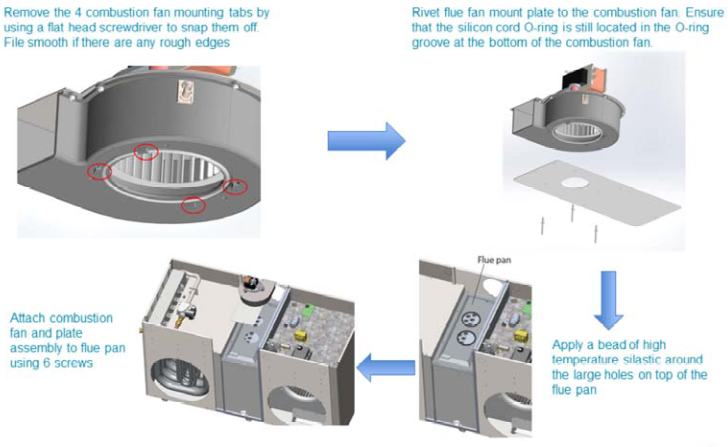 Remove the 4 combustion fan mounting tabs by using a flat head screwdriver to snap them off. File smooth if there are any rough edges

Rivet flue fan mount plate to the combustion fan. Ensure that the silicon cord O-ring is still located in the O-ring groove at the bottom of the combustion fan.

Flue pan

Apply a bead of high temperature silastic around the large holes on top of the flue pan

Attach combustion fan and plate assembly to flue pan using 6 screws