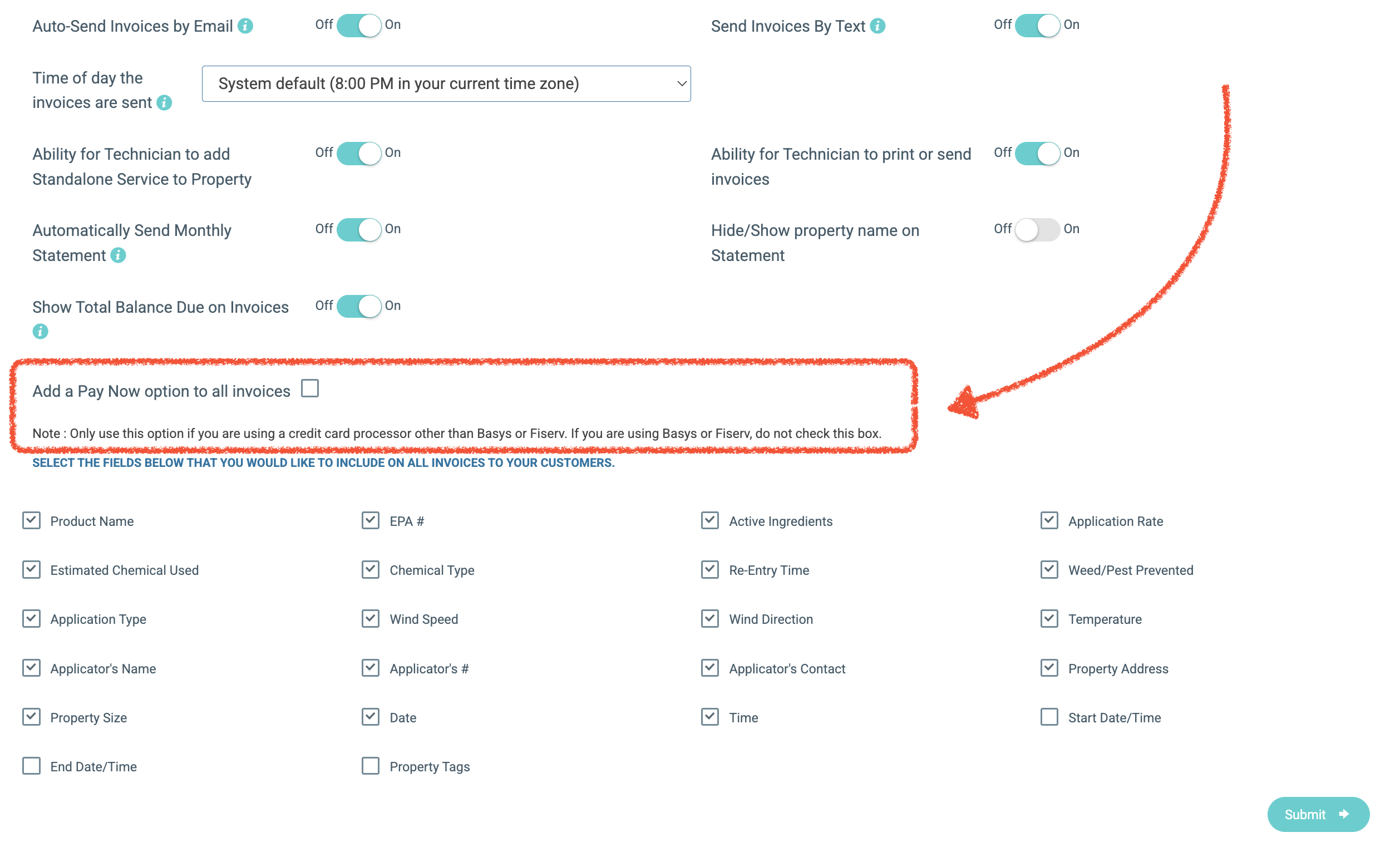 Auto-Send Invoices by Email Off On

Send Invoices By Text Off On

Time of day the invoices are sent

System default (8:00 PM in your current time zone)

Ability for Technician to add Standalone Service to Property Off On

Ability for Technician to print or send invoices Off On

Automatically Send Monthly Statement Off On

Hide/Show property name on Statement Off On

Show Total Balance Due on Invoices Off On

Add a Pay Now option to all invoices

Note : Only use this option if you are using a credit card processor other than Basys or Fiserv. If you are using Basys or Fiserv, do not check this box.

SELECT THE FIELDS BELOW THAT YOU WOULD LIKE TO INCLUDE ON ALL INVOICES TO YOUR CUSTOMERS.

Product Name
EPA #
Active Ingredients
Application Rate
Estimated Chemical Used
Chemical Type
Re-Entry Time
Weed/Pest Prevented
Application Type
Wind Speed
Wind Direction
Temperature
Applicator's Name
Applicator's #
Applicator's Contact
Property Address
Property Size
Date
Time
Start Date/Time
End Date/Time
Property Tags

Submit