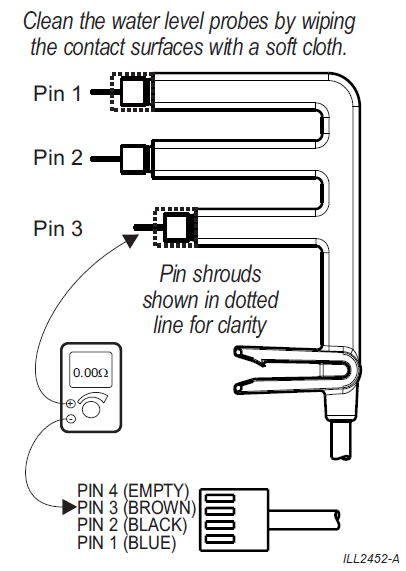 Clean the water level probes by wiping the contact surfaces with a soft cloth.

Pin 1

Pin 2

Pin 3

Pin shrouds shown in dotted line for clarity

0.00Ω

+

-

PIN 4 (EMPTY)
PIN 3 (BROWN)
PIN 2 (BLACK)
PIN 1 (BLUE)

ILL2452-A