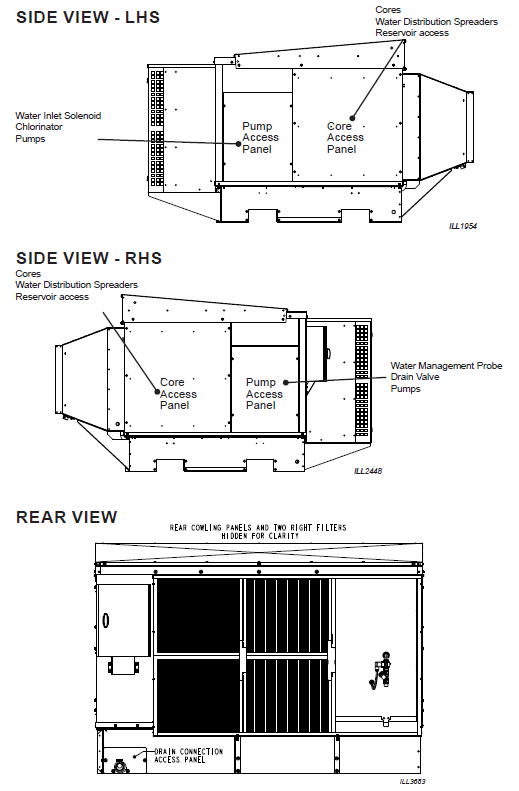 SIDE VIEW - LHS

Cores
Water Distribution Spreaders
Reservoir access

Water Inlet Solenoid
Chlorinator
Pumps

Pump Access Panel

Core Access Panel

ILL1054

SIDE VIEW - RHS

Cores
Water Distribution Spreaders
Reservoir access

Core Access Panel

Pump Access Panel

Water Management Probe
Drain Valve
Pumps

ILL2448

REAR VIEW

REAR COWLING PANELS AND TWO RIGHT FILTERS HIDDEN FOR CLARITY

DRAIN CONNECTION ACCESS PANEL

ILL3663