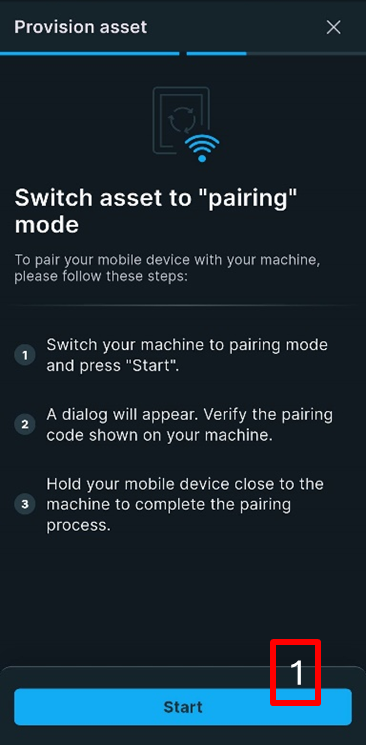 Provision asset

Switch asset to "pairing" mode

To pair your mobile device with your machine, please follow these steps:

1 Switch your machine to pairing mode and press "Start".

2 A dialog will appear. Verify the pairing code shown on your machine.

3 Hold your mobile device close to the machine to complete the pairing process.

1

Start