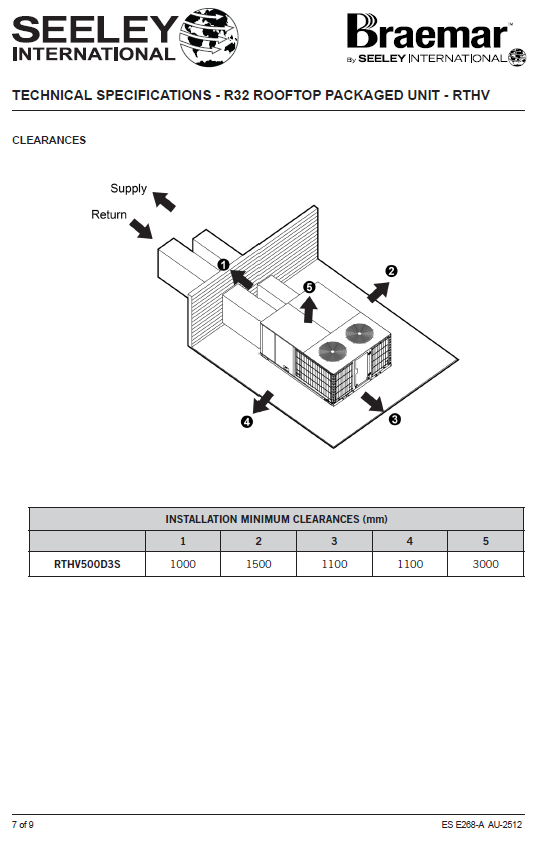 SEELEY INTERNATIONAL

Braemar™
By SEELEY INTERNATIONAL

TECHNICAL SPECIFICATIONS - R32 ROOFTOP PACKAGED UNIT - RTHV

CLEARANCES

Supply
Return
1
2
5
4
3

| INSTALLATION MINIMUM CLEARANCES (mm) | | | | | |
|---|---|---|---|---|---|
| | 1 | 2 | 3 | 4 | 5 |
| RTHV500D3S | 1000 | 1500 | 1100 | 1100 | 3000 |

7 of 9

ES E268-A AU-2512