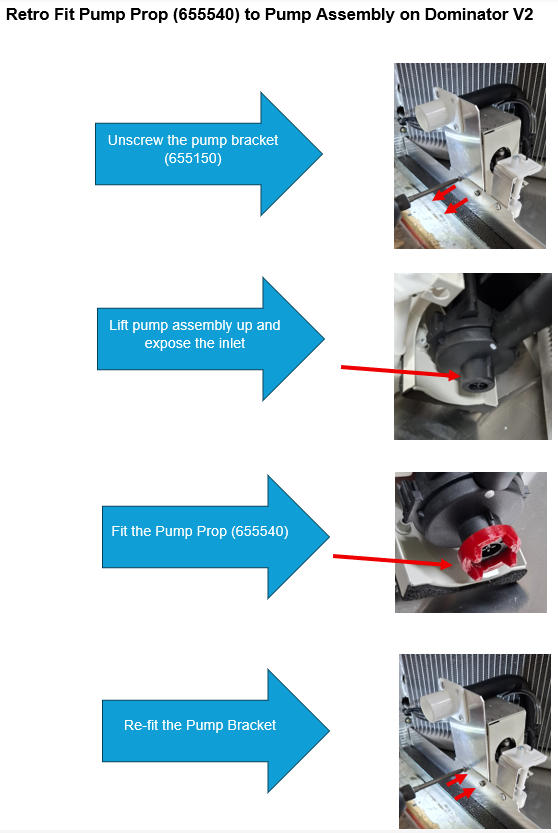 Retro Fit Pump Prop (655540) to Pump Assembly on Dominator V2

Unscrew the pump bracket (655150)

Lift pump assembly up and expose the inlet

Fit the Pump Prop (655540)

Re-fit the Pump Bracket