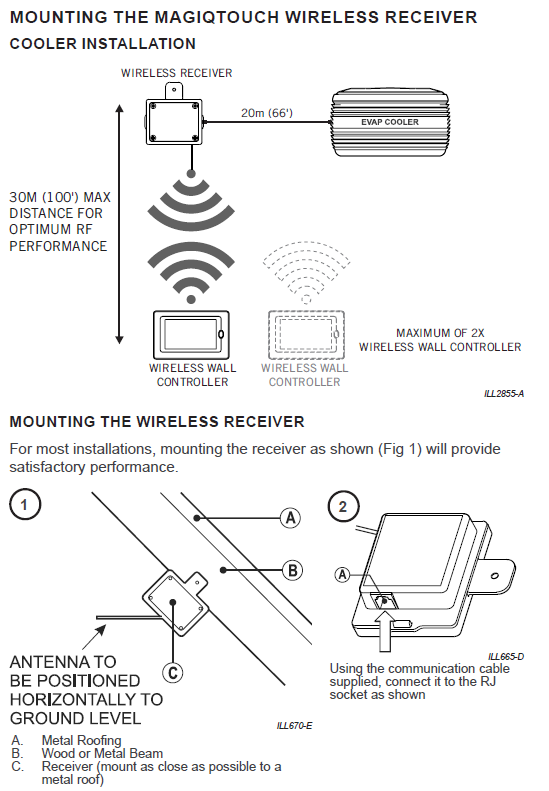 MOUNTING THE MAGIQTOUCH WIRELESS RECEIVER
COOLER INSTALLATION

WIRELESS RECEIVER

20m (66')

EVAP COOLER

30M (100') MAX DISTANCE FOR OPTIMUM RF PERFORMANCE

WIRELESS WALL CONTROLLER

WIRELESS WALL CONTROLLER

MAXIMUM OF 2X WIRELESS WALL CONTROLLER

ILL2855-A

MOUNTING THE WIRELESS RECEIVER

For most installations, mounting the receiver as shown (Fig 1) will provide satisfactory performance.

1

A

B

C

ANTENNA TO BE POSITIONED HORIZONTALLY TO GROUND LEVEL

ILL670-E

A. Metal Roofing
B. Wood or Metal Beam
C. Receiver (mount as close as possible to a metal roof)

2

A

ILL665-D

Using the communication cable supplied, connect it to the RJ socket as shown