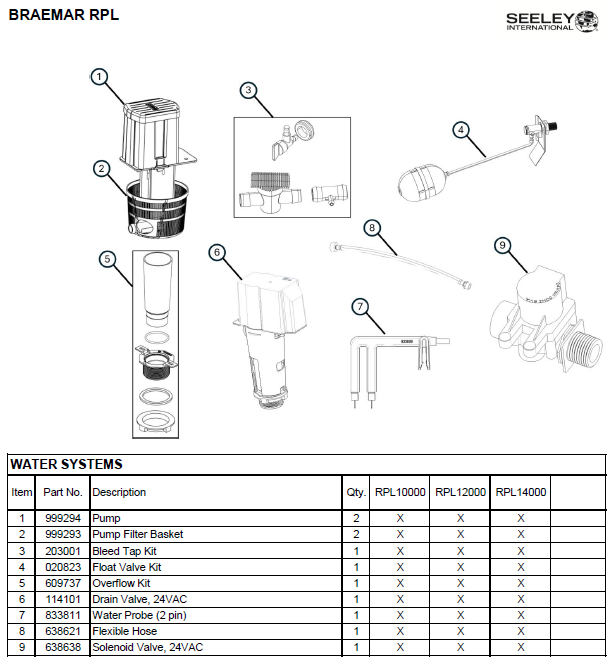 BRAEMAR RPL

SEELEY INTERNATIONAL

1
2
3
4
5
6
7
8
9

WATER SYSTEMS

| Item | Part No. | Description | Qty. | RPL10000 | RPL12000 | RPL14000 | |
|---|---|---|---|---|---|---|---|
| 1 | 999294 | Pump | 2 | X | X | X | |
| 2 | 999293 | Pump Filter Basket | 2 | X | X | X | |
| 3 | 203001 | Bleed Tap Kit | 1 | X | X | X | |
| 4 | 020823 | Float Valve Kit | 1 | X | X | X | |
| 5 | 609737 | Overflow Kit | 1 | X | X | X | |
| 6 | 114101 | Drain Valve, 24VAC | 1 | X | X | X | |
| 7 | 833811 | Water Probe (2 pin) | 1 | X | X | X | |
| 8 | 638621 | Flexible Hose | 1 | X | X | X | |
| 9 | 638638 | Solenoid Valve, 24VAC | 1 | X | X | X | |