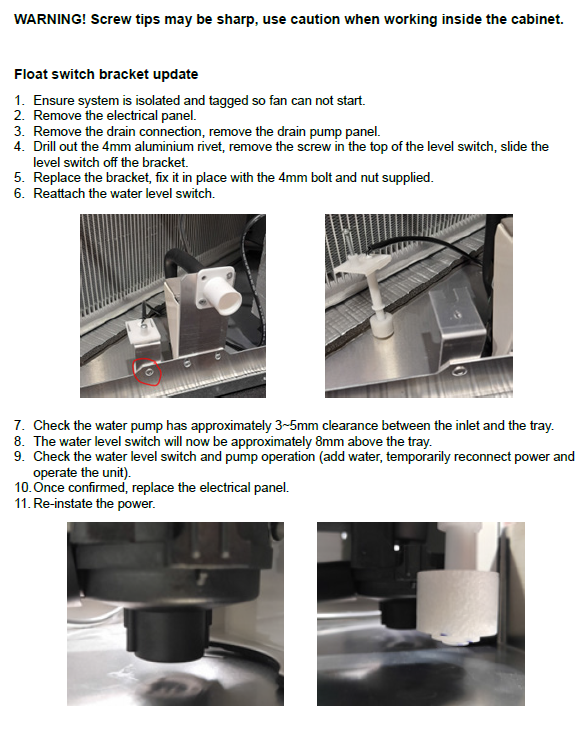 WARNING! Screw tips may be sharp, use caution when working inside the cabinet.

Float switch bracket update

1. Ensure system is isolated and tagged so fan can not start.
2. Remove the electrical panel.
3. Remove the drain connection, remove the drain pump panel.
4. Drill out the 4mm aluminium rivet, remove the screw in the top of the level switch, slide the level switch off the bracket.
5. Replace the bracket, fix it in place with the 4mm bolt and nut supplied.
6. Reattach the water level switch.

7. Check the water pump has approximately 3~5mm clearance between the inlet and the tray.
8. The water level switch will now be approximately 8mm above the tray.
9. Check the water level switch and pump operation (add water, temporarily reconnect power and operate the unit).
10. Once confirmed, replace the electrical panel.
11. Re-instate the power.