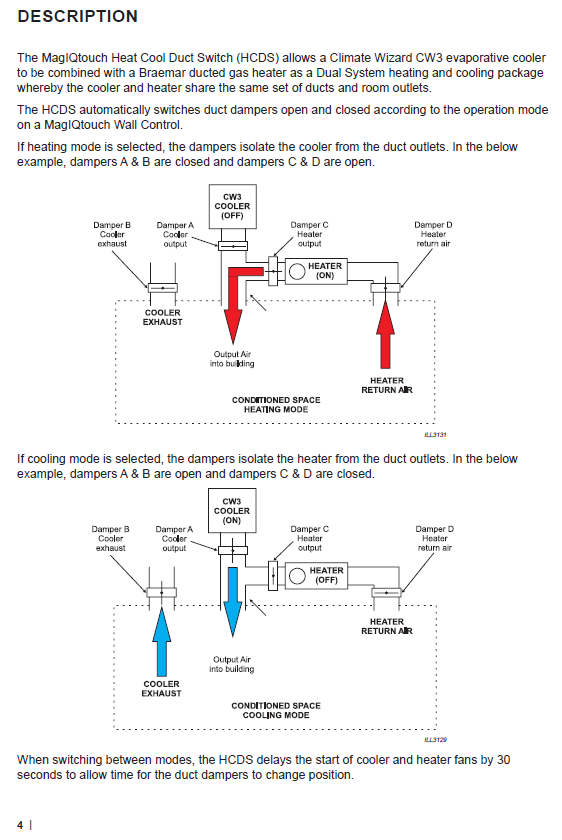 DESCRIPTION

The MagIQtouch Heat Cool Duct Switch (HCDS) allows a Climate Wizard CW3 evaporative cooler to be combined with a Braemar ducted gas heater as a Dual System heating and cooling package whereby the cooler and heater share the same set of ducts and room outlets.

The HCDS automatically switches duct dampers open and closed according to the operation mode on a MagIQtouch Wall Control.

If heating mode is selected, the dampers isolate the cooler from the duct outlets. In the below example, dampers A & B are closed and dampers C & D are open.

CW3 COOLER (OFF)

Damper B Cooler exhaust

Damper A Cooler output

Damper C Heater output

Damper D Heater return air

HEATER (ON)

COOLER EXHAUST

Output Air into building

HEATER RETURN AIR

CONDITIONED SPACE HEATING MODE

ILL3131

If cooling mode is selected, the dampers isolate the heater from the duct outlets. In the below example, dampers A & B are open and dampers C & D are closed.

CW3 COOLER (ON)

Damper B Cooler exhaust

Damper A Cooler output

Damper C Heater output

Damper D Heater return air

HEATER (OFF)

HEATER RETURN AIR

Output Air into building

COOLER EXHAUST

CONDITIONED SPACE COOLING MODE

ILL3129

When switching between modes, the HCDS delays the start of cooler and heater fans by 30 seconds to allow time for the duct dampers to change position.

4 |