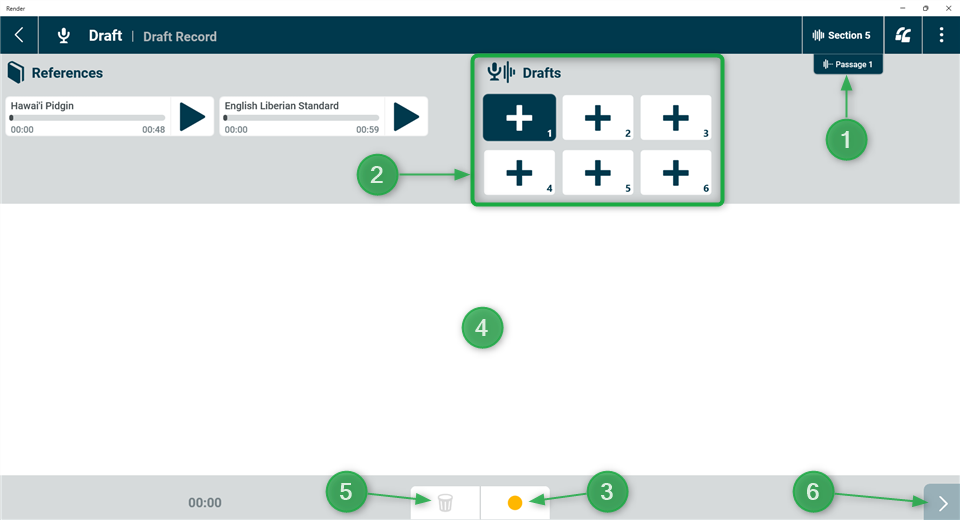 Render

Draft | Draft Record

Section 5

Passage 1

References

Hawai'i Pidgin
00:00 00:48

English Liberian Standard
00:00 00:59

Drafts

1 2 3 4 5 6

1

2

4

00:00

5

3

6