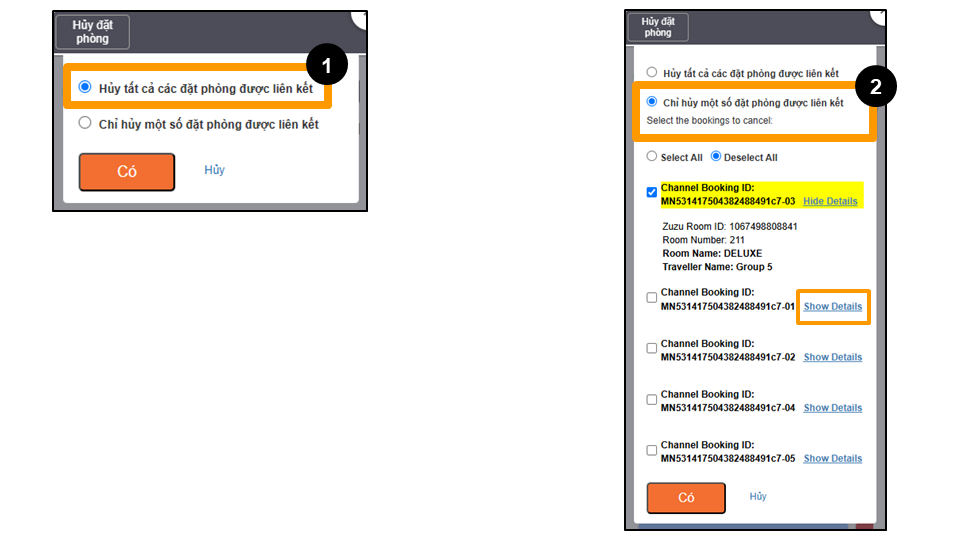 Hủy đặt phòng

1

Hủy tất cả các đặt phòng được liên kết

Chỉ hủy một số đặt phòng được liên kết

Có

Hủy

Hủy đặt phòng

Hủy tất cả các đặt phòng được liên kết

2

Chỉ hủy một số đặt phòng được liên kết

Select the bookings to cancel:

Select All Deselect All

Channel Booking ID: MN531417504382488491c7-03 Hide Details

Zuzu Room ID: 1067498808841
Room Number: 211
Room Name: DELUXE
Traveller Name: Group 5

Channel Booking ID: MN531417504382488491c7-01 Show Details

Channel Booking ID: MN531417504382488491c7-02 Show Details

Channel Booking ID: MN531417504382488491c7-04 Show Details

Channel Booking ID: MN531417504382488491c7-05 Show Details

Có

Hủy