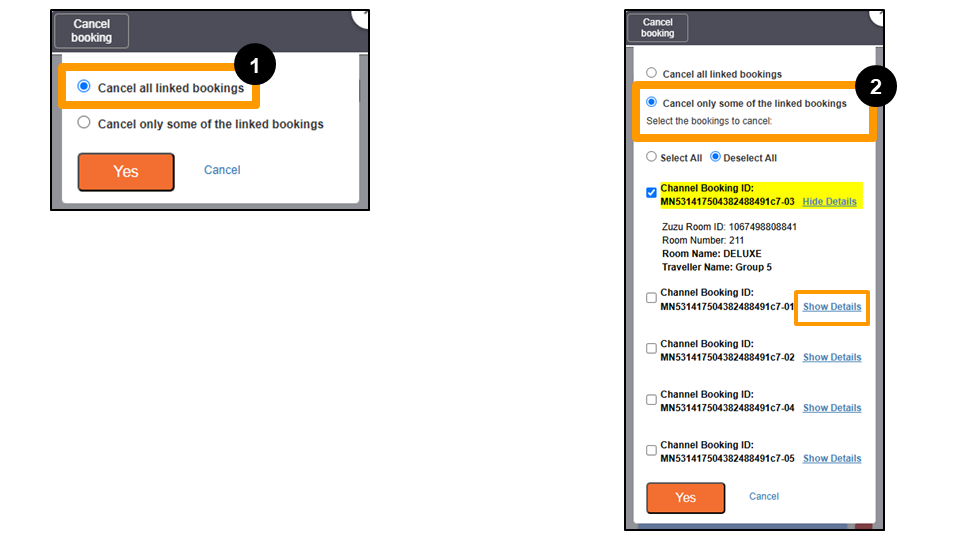 Cancel booking

1

Cancel all linked bookings

Cancel only some of the linked bookings

Yes

Cancel

Cancel booking

Cancel all linked bookings

2

Cancel only some of the linked bookings

Select the bookings to cancel:

Select All Deselect All

Channel Booking ID: MN531417504382488491c7-03 Hide Details

Zuzu Room ID: 1067498808841
Room Number: 211
Room Name: DELUXE
Traveller Name: Group 5

Channel Booking ID: MN531417504382488491c7-01 Show Details

Channel Booking ID: MN531417504382488491c7-02 Show Details

Channel Booking ID: MN531417504382488491c7-04 Show Details

Channel Booking ID: MN531417504382488491c7-05 Show Details

Yes

Cancel