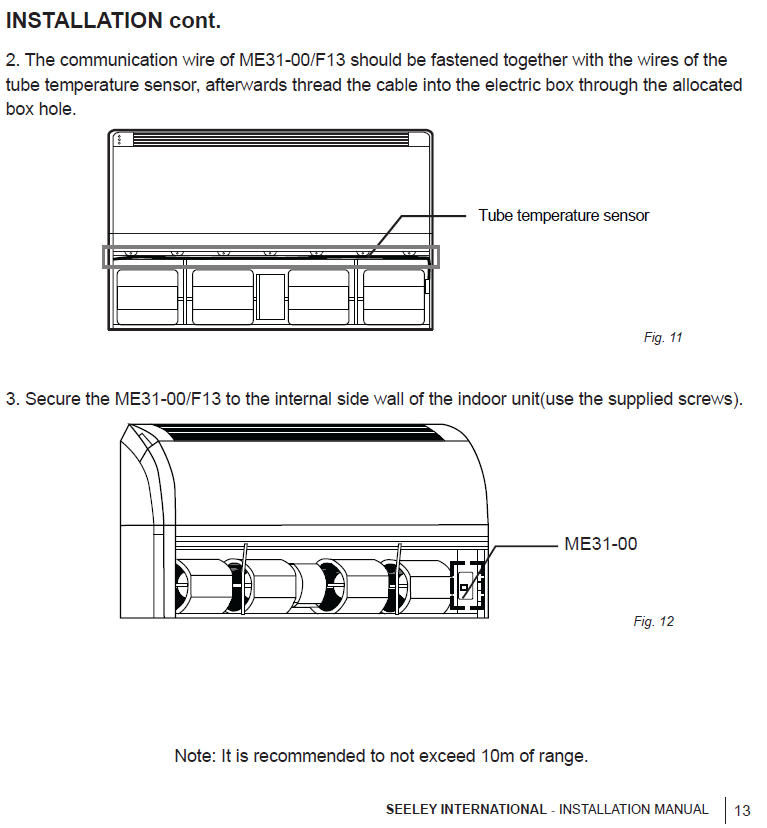 INSTALLATION cont.

2. The communication wire of ME31-00/F13 should be fastened together with the wires of the tube temperature sensor, afterwards thread the cable into the electric box through the allocated box hole.

Tube temperature sensor

Fig. 11

3. Secure the ME31-00/F13 to the internal side wall of the indoor unit(use the supplied screws).

ME31-00

Fig. 12

Note: It is recommended to not exceed 10m of range.

SEELEY INTERNATIONAL - INSTALLATION MANUAL 13