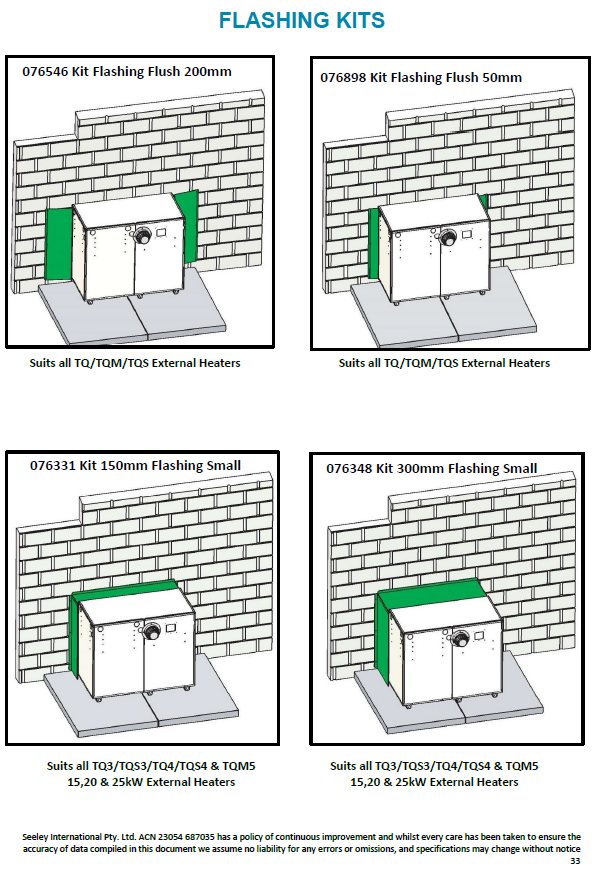 FLASHING KITS

076546 Kit Flashing Flush 200mm

Suits all TQ/TQM/TQS External Heaters

076898 Kit Flashing Flush 50mm

Suits all TQ/TQM/TQS External Heaters

076331 Kit 150mm Flashing Small

Suits all TQ3/TQS3/TQ4/TQS4 & TQM5 15,20 & 25kW External Heaters

076348 Kit 300mm Flashing Small

Suits all TQ3/TQS3/TQ4/TQS4 & TQM5 15,20 & 25kW External Heaters

Seeley International Pty. Ltd. ACN 23054 687035 has a policy of continuous improvement and whilst every care has been taken to ensure the accuracy of data compiled in this document we assume no liability for any errors or omissions, and specifications may change without notice

33