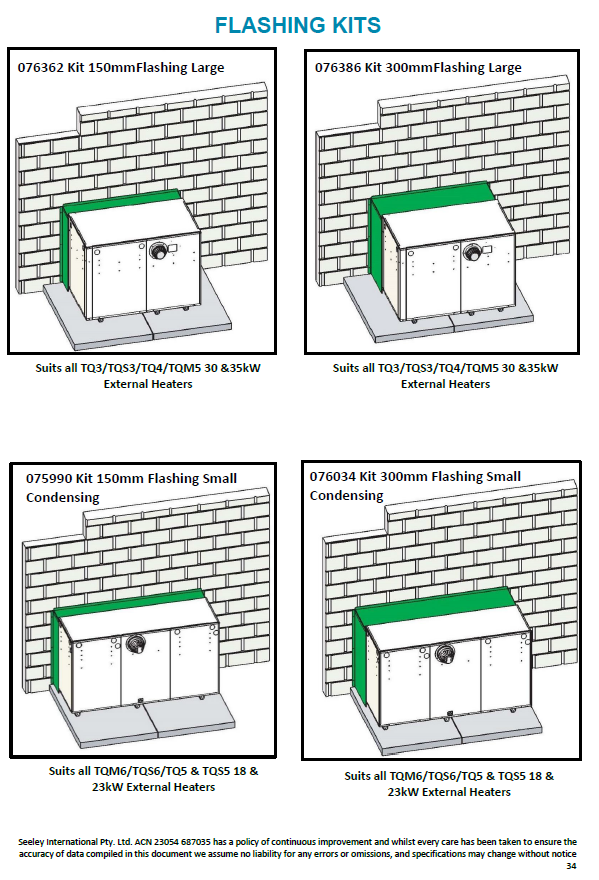 FLASHING KITS

076362 Kit 150mmFlashing Large

Suits all TQ3/TQS3/TQ4/TQM5 30 &35kW External Heaters

076386 Kit 300mmFlashing Large

Suits all TQ3/TQS3/TQ4/TQM5 30 &35kW External Heaters

075990 Kit 150mm Flashing Small Condensing

Suits all TQM6/TQS6/TQ5 & TQS5 18 & 23kW External Heaters

076034 Kit 300mm Flashing Small Condensing

Suits all TQM6/TQS6/TQ5 & TQS5 18 & 23kW External Heaters

Seeley International Pty. Ltd. ACN 23054 687035 has a policy of continuous improvement and whilst every care has been taken to ensure the accuracy of data compiled in this document we assume no liability for any errors or omissions, and specifications may change without notice

34