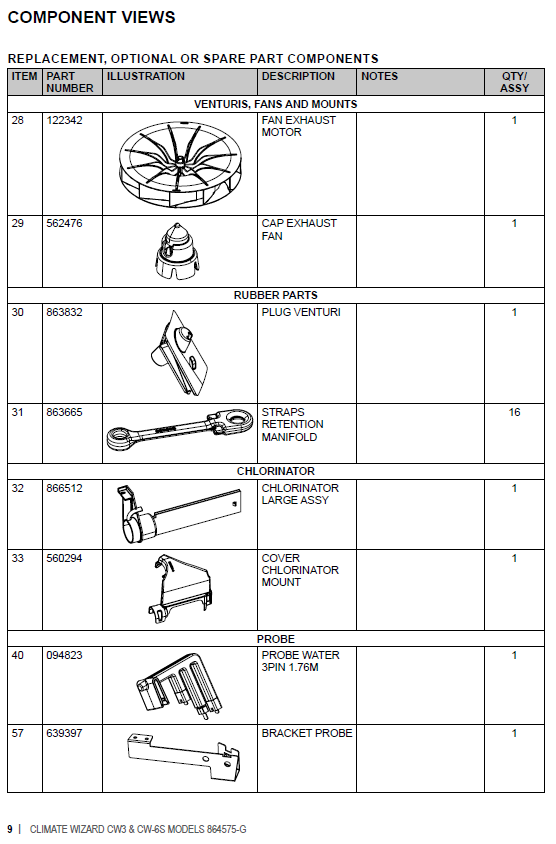 COMPONENT VIEWS

REPLACEMENT, OPTIONAL OR SPARE PART COMPONENTS

| ITEM | PART NUMBER | ILLUSTRATION | DESCRIPTION | NOTES | QTY/ ASSY |
|---|---|---|---|---|---|
| VENTURIS, FANS AND MOUNTS | | | | | |
| 28 | 122342 | | FAN EXHAUST MOTOR | | 1 |
| 29 | 562476 | | CAP EXHAUST FAN | | 1 |
| RUBBER PARTS | | | | | |
| 30 | 863832 | | PLUG VENTURI | | 1 |
| 31 | 863665 | | STRAPS RETENTION MANIFOLD | | 16 |
| CHLORINATOR | | | | | |
| 32 | 866512 | | CHLORINATOR LARGE ASSY | | 1 |
| 33 | 560294 | | COVER CHLORINATOR MOUNT | | 1 |
| PROBE | | | | | |
| 40 | 094823 | | PROBE WATER 3PIN 1.76M | | 1 |
| 57 | 639397 | | BRACKET PROBE | | 1 |

9 | CLIMATE WIZARD CW3 & CW-6S MODELS 864575-G