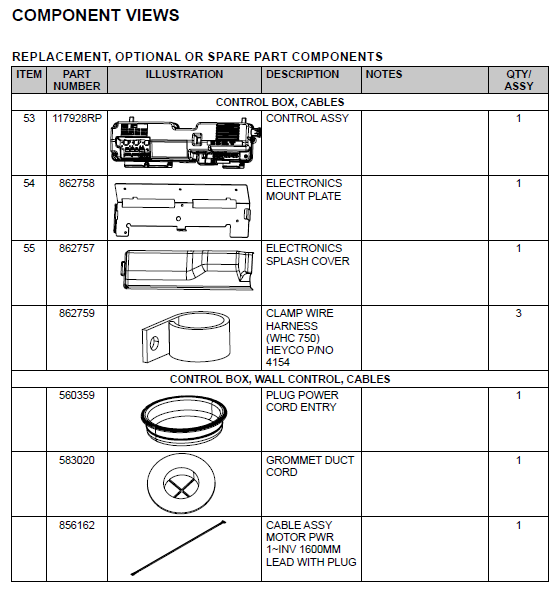 COMPONENT VIEWS

REPLACEMENT, OPTIONAL OR SPARE PART COMPONENTS

| ITEM | PART NUMBER | ILLUSTRATION | DESCRIPTION | NOTES | QTY/ ASSY |
|---|---|---|---|---|---|
| CONTROL BOX, CABLES | | | | | |
| 53 | 117928RP | | CONTROL ASSY | | 1 |
| 54 | 862758 | | ELECTRONICS MOUNT PLATE | | 1 |
| 55 | 862757 | | ELECTRONICS SPLASH COVER | | 1 |
| | 862759 | | CLAMP WIRE HARNESS (WHC 750) HEYCO P/NO 4154 | | 3 |
| CONTROL BOX, WALL CONTROL, CABLES | | | | | |
| | 560359 | | PLUG POWER CORD ENTRY | | 1 |
| | 583020 | | GROMMET DUCT CORD | | 1 |
| | 856162 | | CABLE ASSY MOTOR PWR 1~INV 1600MM LEAD WITH PLUG | | 1 |