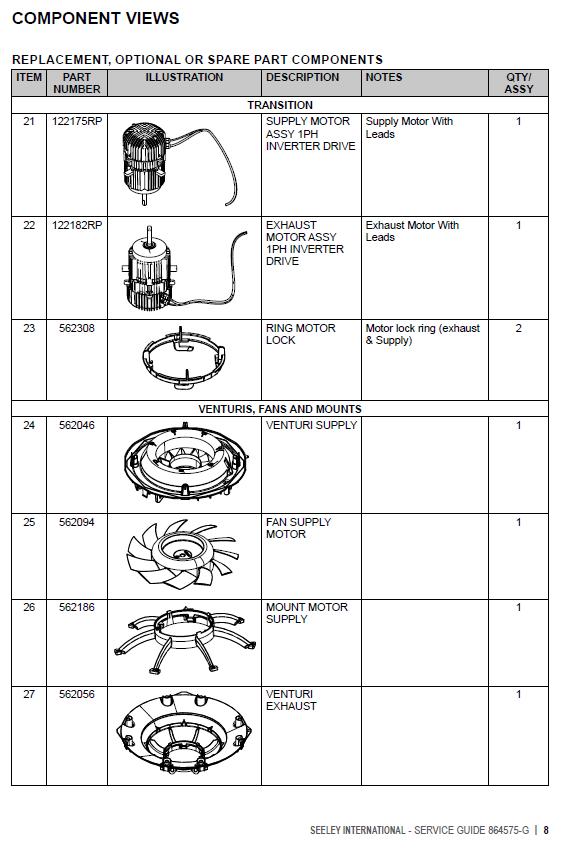 COMPONENT VIEWS

REPLACEMENT, OPTIONAL OR SPARE PART COMPONENTS

| ITEM | PART NUMBER | ILLUSTRATION | DESCRIPTION | NOTES | QTY/ ASSY |
|---|---|---|---|---|---|
| TRANSITION | | | | | |
| 21 | 122175RP | | SUPPLY MOTOR ASSY 1PH INVERTER DRIVE | Supply Motor With Leads | 1 |
| 22 | 122182RP | | EXHAUST MOTOR ASSY 1PH INVERTER DRIVE | Exhaust Motor With Leads | 1 |
| 23 | 562308 | | RING MOTOR LOCK | Motor lock ring (exhaust & Supply) | 2 |
| VENTURIS, FANS AND MOUNTS | | | | | |
| 24 | 562046 | | VENTURI SUPPLY | | 1 |
| 25 | 562094 | | FAN SUPPLY MOTOR | | 1 |
| 26 | 562186 | | MOUNT MOTOR SUPPLY | | 1 |
| 27 | 562056 | | VENTURI EXHAUST | | 1 |

SEELEY INTERNATIONAL - SERVICE GUIDE 864575-G | 8