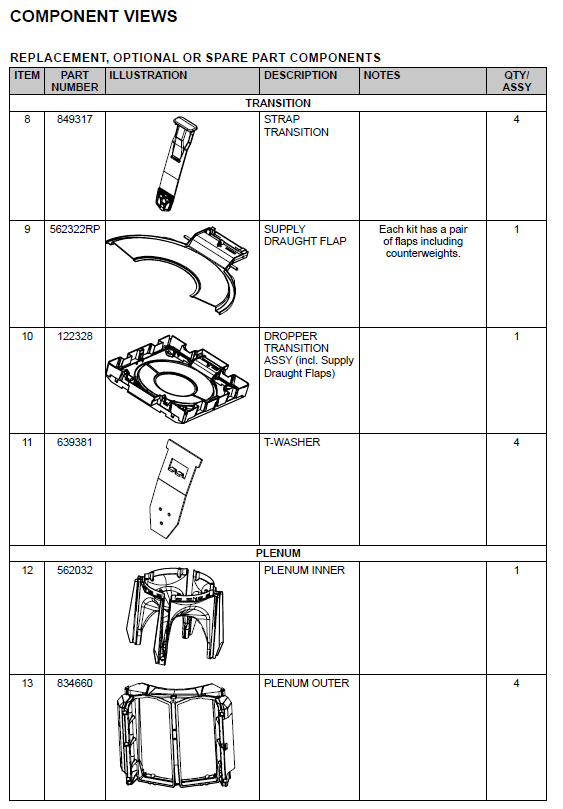 COMPONENT VIEWS

REPLACEMENT, OPTIONAL OR SPARE PART COMPONENTS

| ITEM | PART NUMBER | ILLUSTRATION | DESCRIPTION | NOTES | QTY/ ASSY |
|---|---|---|---|---|---|
| TRANSITION | | | | | |
| 8 | 849317 | | STRAP TRANSITION | | 4 |
| 9 | 562322RP | | SUPPLY DRAUGHT FLAP | Each kit has a pair of flaps including counterweights. | 1 |
| 10 | 122328 | | DROPPER TRANSITION ASSY (incl. Supply Draught Flaps) | | 1 |
| 11 | 639381 | | T-WASHER | | 4 |
| PLENUM | | | | | |
| 12 | 562032 | | PLENUM INNER | | 1 |
| 13 | 834660 | | PLENUM OUTER | | 4 |