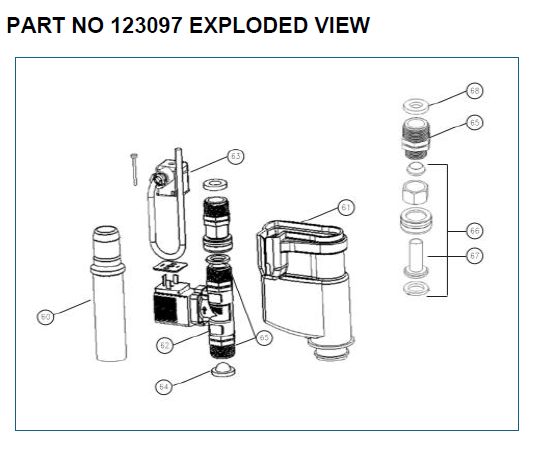 PART NO 123097 EXPLODED VIEW

68
65
63
61
66
67
60
62
65
64