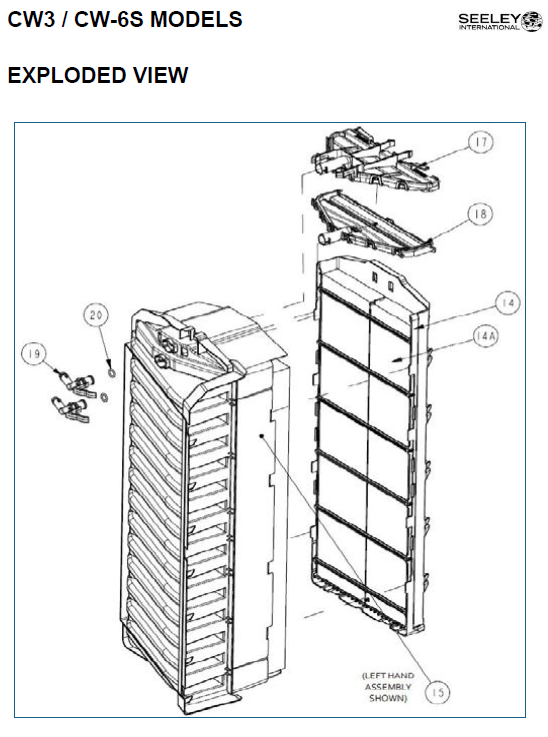 CW3 / CW-6S MODELS

SEELEY INTERNATIONAL

EXPLODED VIEW

17

18

14

14A

20

19

(LEFT HAND ASSEMBLY SHOWN)

15