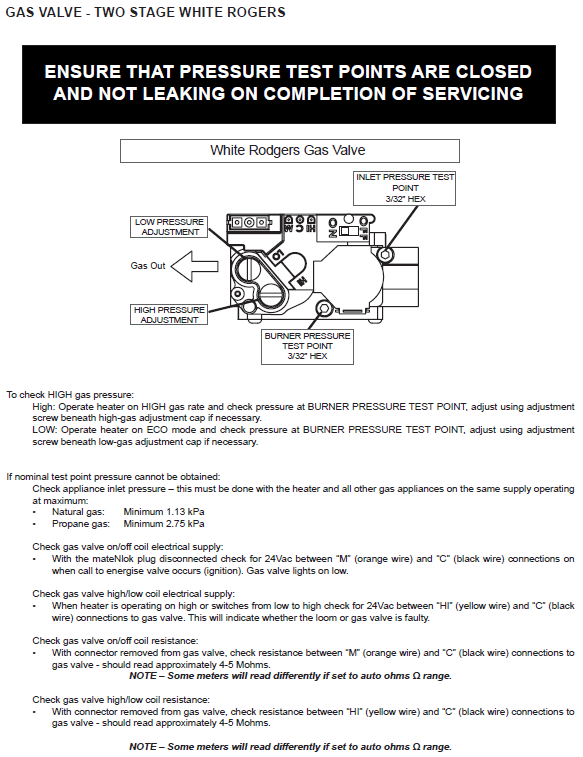 GAS VALVE - TWO STAGE WHITE ROGERS

ENSURE THAT PRESSURE TEST POINTS ARE CLOSED AND NOT LEAKING ON COMPLETION OF SERVICING

White Rodgers Gas Valve

INLET PRESSURE TEST POINT 3/32" HEX

LOW PRESSURE ADJUSTMENT

Gas Out

HIGH PRESSURE ADJUSTMENT

BURNER PRESSURE TEST POINT 3/32" HEX

To check HIGH gas pressure:
High: Operate heater on HIGH gas rate and check pressure at BURNER PRESSURE TEST POINT, adjust using adjustment screw beneath high-gas adjustment cap if necessary.
LOW: Operate heater on ECO mode and check pressure at BURNER PRESSURE TEST POINT, adjust using adjustment screw beneath low-gas adjustment cap if necessary.

If nominal test point pressure cannot be obtained:
Check appliance inlet pressure – this must be done with the heater and all other gas appliances on the same supply operating at maximum:
• Natural gas: Minimum 1.13 kPa
• Propane gas: Minimum 2.75 kPa

Check gas valve on/off coil electrical supply:
• With the mateNlok plug disconnected check for 24Vac between "M" (orange wire) and "C" (black wire) connections on when call to energise valve occurs (ignition). Gas valve lights on low.

Check gas valve high/low coil electrical supply:
• When heater is operating on high or switches from low to high check for 24Vac between "HI" (yellow wire) and "C" (black wire) connections to gas valve. This will indicate whether the loom or gas valve is faulty.

Check gas valve on/off coil resistance:
• With connector removed from gas valve, check resistance between "M" (orange wire) and "C" (black wire) connections to gas valve - should read approximately 4-5 Mohms.
NOTE – Some meters will read differently if set to auto ohms Ω range.

Check gas valve high/low coil resistance:
• With connector removed from gas valve, check resistance between "HI" (yellow wire) and "C" (black wire) connections to gas valve - should read approximately 4-5 Mohms.

NOTE – Some meters will read differently if set to auto ohms Ω range.