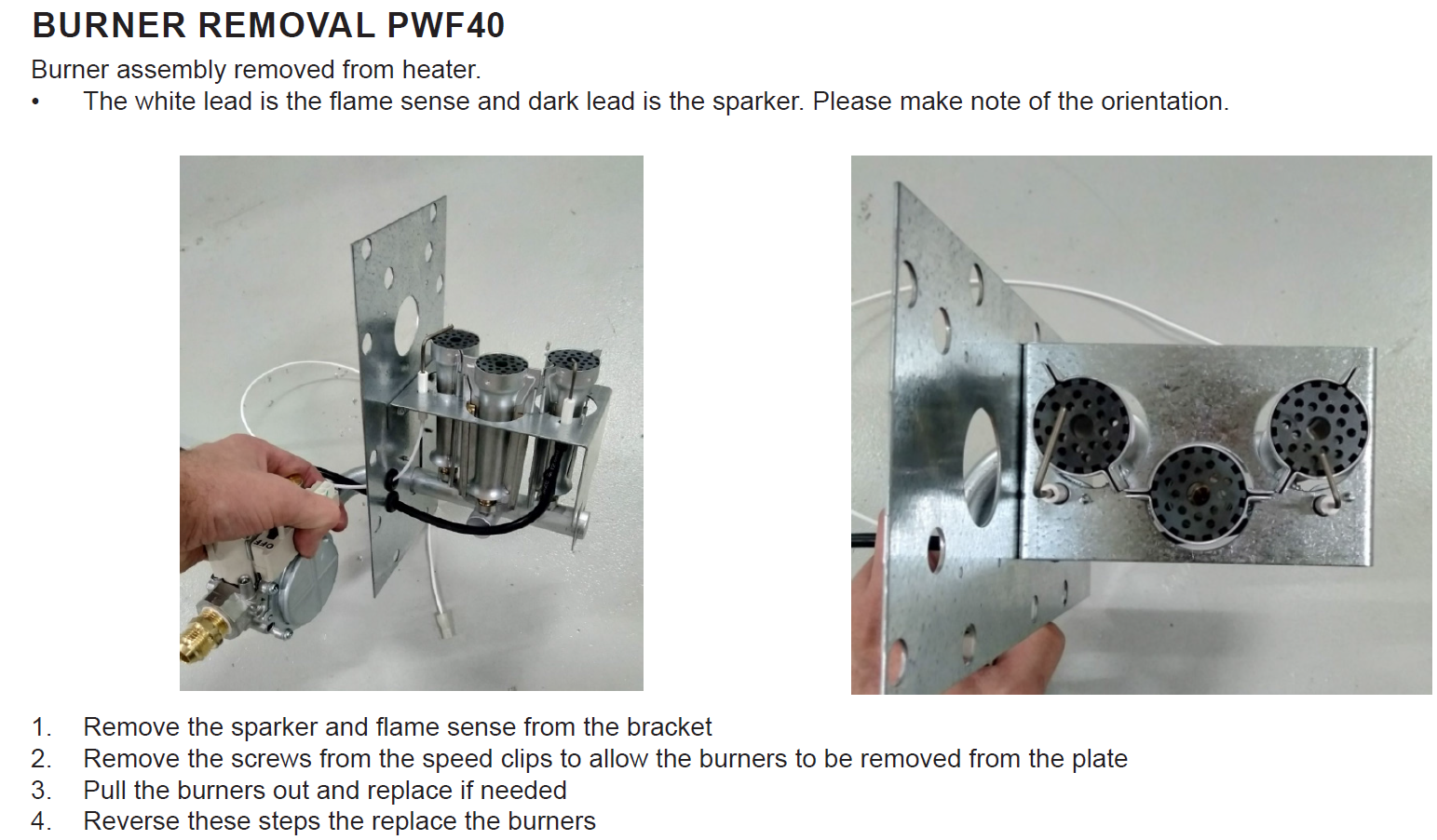 BURNER REMOVAL PWF40

Burner assembly removed from heater.

• The white lead is the flame sense and dark lead is the sparker. Please make note of the orientation.

OFF

1. Remove the sparker and flame sense from the bracket
2. Remove the screws from the speed clips to allow the burners to be removed from the plate
3. Pull the burners out and replace if needed
4. Reverse these steps the replace the burners