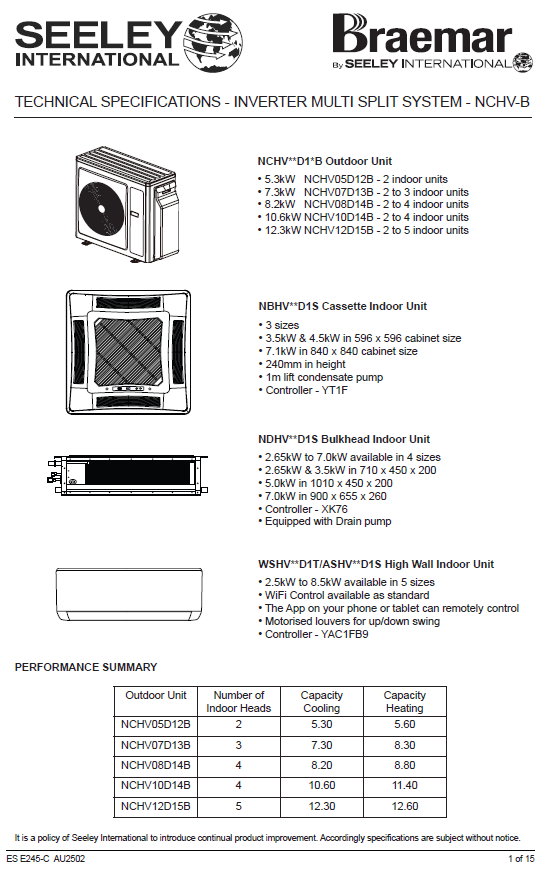 SEELEY INTERNATIONAL

Braemar
By SEELEY INTERNATIONAL

TECHNICAL SPECIFICATIONS - INVERTER MULTI SPLIT SYSTEM - NCHV-B

NCHV**D1*B Outdoor Unit
• 5.3kW NCHV05D12B - 2 indoor units
• 7.3kW NCHV07D13B - 2 to 3 indoor units
• 8.2kW NCHV08D14B - 2 to 4 indoor units
• 10.6kW NCHV10D14B - 2 to 4 indoor units
• 12.3kW NCHV12D15B - 2 to 5 indoor units

NBHV**D1S Cassette Indoor Unit
• 3 sizes
• 3.5kW & 4.5kW in 596 x 596 cabinet size
• 7.1kW in 840 x 840 cabinet size
• 240mm in height
• 1m lift condensate pump
• Controller - YT1F

NDHV**D1S Bulkhead Indoor Unit
• 2.65kW to 7.0kW available in 4 sizes
• 2.65kW & 3.5kW in 710 x 450 x 200
• 5.0kW in 1010 x 450 x 200
• 7.0kW in 900 x 655 x 260
• Controller - XK76
• Equipped with Drain pump

WSHV**D1T/ASHV**D1S High Wall Indoor Unit
• 2.5kW to 8.5kW available in 5 sizes
• WiFi Control available as standard
• The App on your phone or tablet can remotely control
• Motorised louvers for up/down swing
• Controller - YAC1FB9

PERFORMANCE SUMMARY

| Outdoor Unit | Number of Indoor Heads | Capacity Cooling | Capacity Heating |
|---|---|---|---|
| NCHV05D12B | 2 | 5.30 | 5.60 |
| NCHV07D13B | 3 | 7.30 | 8.30 |
| NCHV08D14B | 4 | 8.20 | 8.80 |
| NCHV10D14B | 4 | 10.60 | 11.40 |
| NCHV12D15B | 5 | 12.30 | 12.60 |

It is a policy of Seeley International to introduce continual product improvement. Accordingly specifications are subject without notice.

ES E245-C AU2502 1 of 15