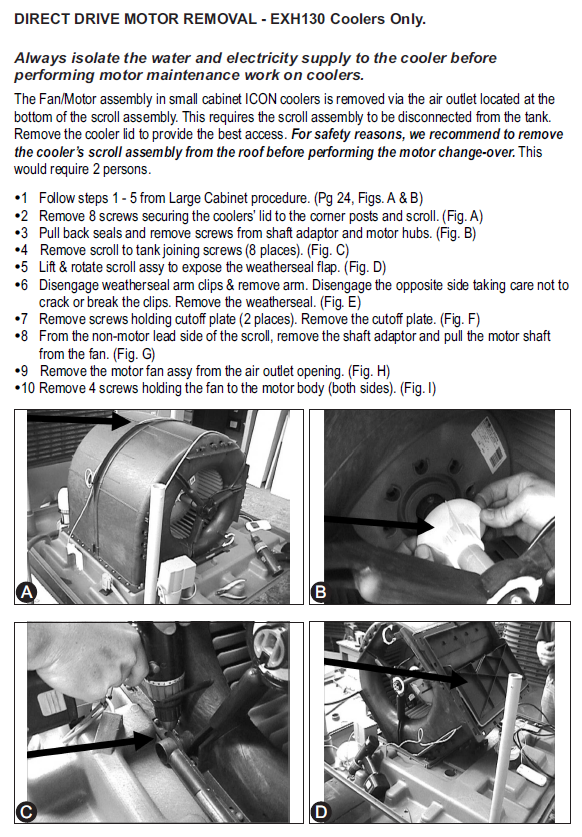 DIRECT DRIVE MOTOR REMOVAL - EXH130 Coolers Only.

Always isolate the water and electricity supply to the cooler before performing motor maintenance work on coolers.

The Fan/Motor assembly in small cabinet ICON coolers is removed via the air outlet located at the bottom of the scroll assembly. This requires the scroll assembly to be disconnected from the tank. Remove the cooler lid to provide the best access. For safety reasons, we recommend to remove the cooler's scroll assembly from the roof before performing the motor change-over. This would require 2 persons.

•1 Follow steps 1 - 5 from Large Cabinet procedure. (Pg 24, Figs. A & B)
•2 Remove 8 screws securing the coolers' lid to the corner posts and scroll. (Fig. A)
•3 Pull back seals and remove screws from shaft adaptor and motor hubs. (Fig. B)
•4 Remove scroll to tank joining screws (8 places). (Fig. C)
•5 Lift & rotate scroll assy to expose the weatherseal flap. (Fig. D)
•6 Disengage weatherseal arm clips & remove arm. Disengage the opposite side taking care not to crack or break the clips. Remove the weatherseal. (Fig. E)
•7 Remove screws holding cutoff plate (2 places). Remove the cutoff plate. (Fig. F)
•8 From the non-motor lead side of the scroll, remove the shaft adaptor and pull the motor shaft from the fan. (Fig. G)
•9 Remove the motor fan assy from the air outlet opening. (Fig. H)
•10 Remove 4 screws holding the fan to the motor body (both sides). (Fig. I)

A

B

C

D