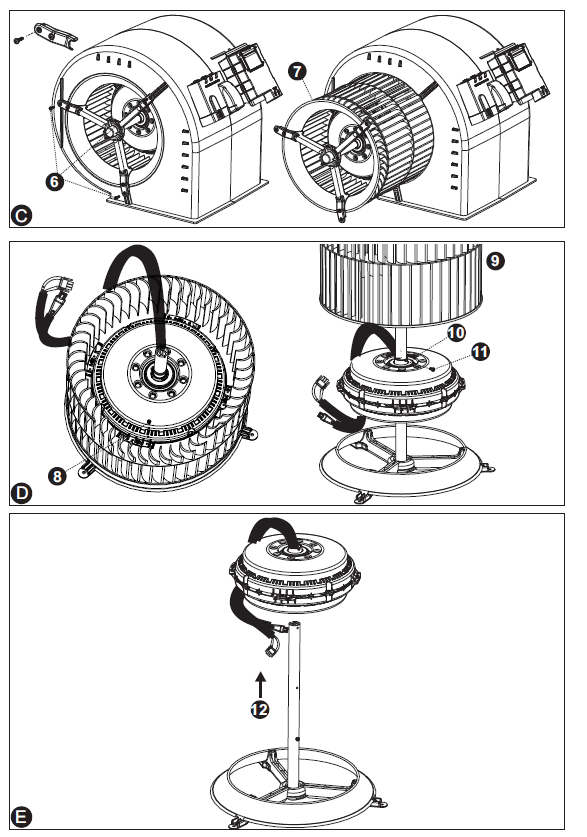 6
7
C
9
10
11
8
D
12
E