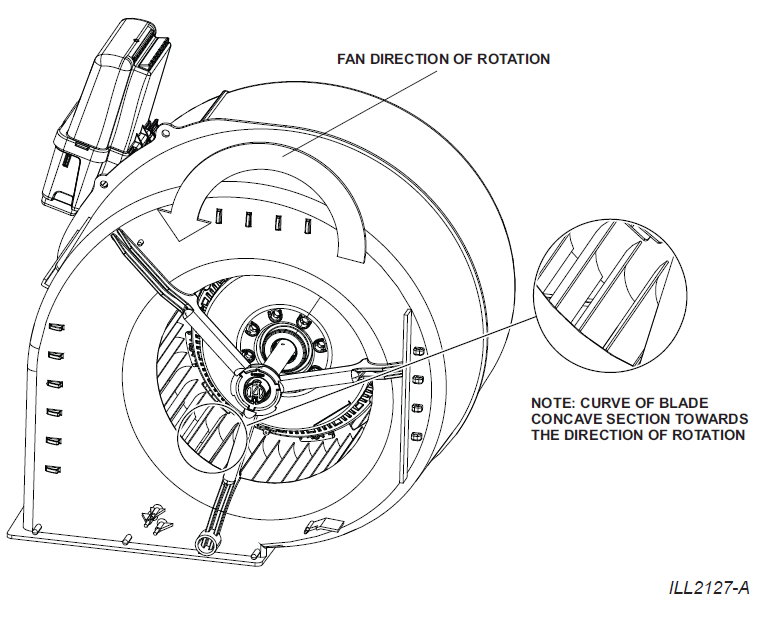 FAN DIRECTION OF ROTATION

NOTE: CURVE OF BLADE CONCAVE SECTION TOWARDS THE DIRECTION OF ROTATION

ILL2127-A