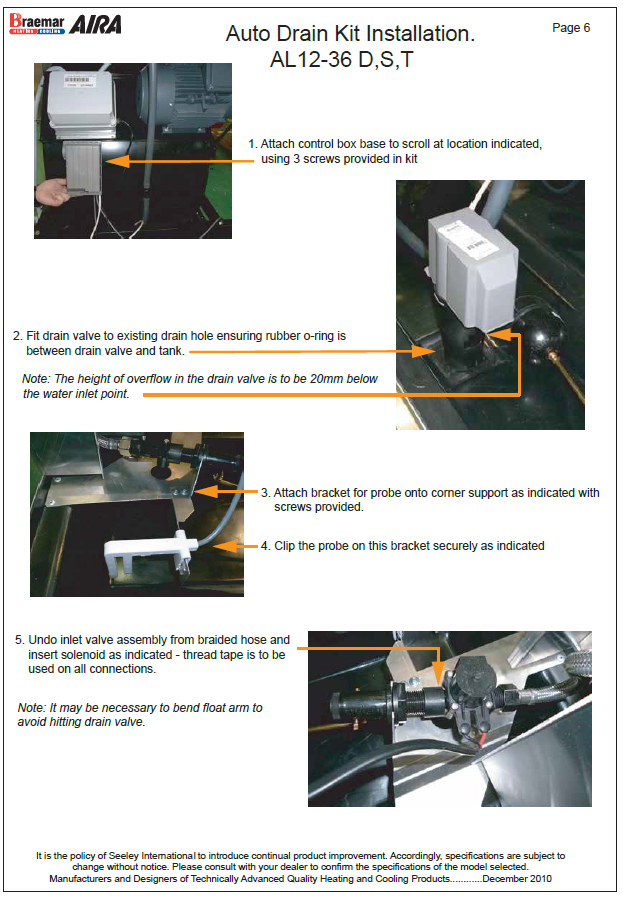 Braemar HEATING COOLING AIRA

Auto Drain Kit Installation.
AL12-36 D,S,T

Page 6

1. Attach control box base to scroll at location indicated, using 3 screws provided in kit

2. Fit drain valve to existing drain hole ensuring rubber o-ring is between drain valve and tank.

Note: The height of overflow in the drain valve is to be 20mm below the water inlet point.

3. Attach bracket for probe onto corner support as indicated with screws provided.

4. Clip the probe on this bracket securely as indicated

5. Undo inlet valve assembly from braided hose and insert solenoid as indicated - thread tape is to be used on all connections.

Note: It may be necessary to bend float arm to avoid hitting drain valve.

It is the policy of Seeley International to introduce continual product improvement. Accordingly, specifications are subject to change without notice. Please consult with your dealer to confirm the specifications of the model selected.
Manufacturers and Designers of Technically Advanced Quality Heating and Cooling Products...........December 2010