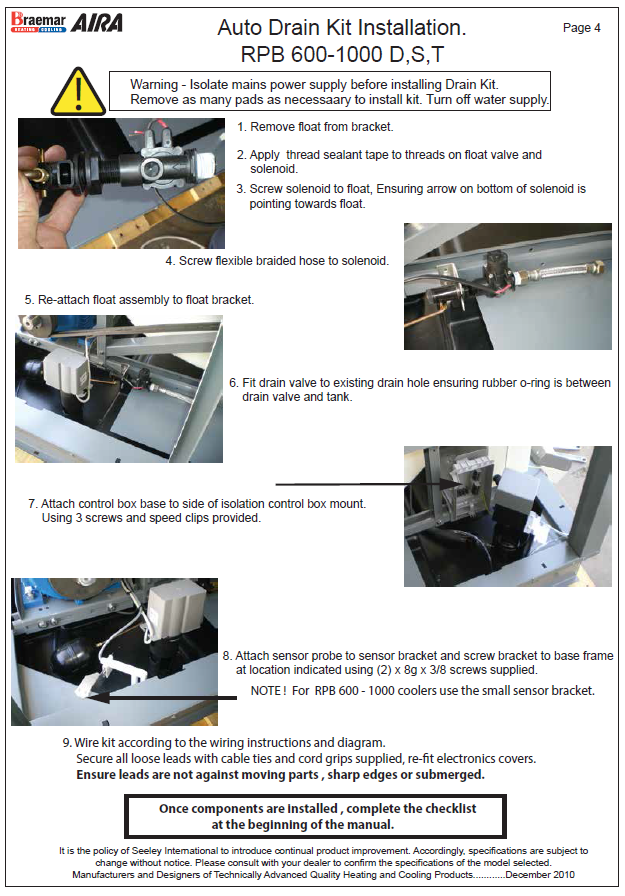 Braemar HEATING COOLING AIRA

Auto Drain Kit Installation.
RPB 600-1000 D,S,T

Page 4

Warning - Isolate mains power supply before installing Drain Kit. Remove as many pads as necessaary to install kit. Turn off water supply.

1. Remove float from bracket.

2. Apply thread sealant tape to threads on float valve and solenoid.

3. Screw solenoid to float, Ensuring arrow on bottom of solenoid is pointing towards float.

4. Screw flexible braided hose to solenoid.

5. Re-attach float assembly to float bracket.

6. Fit drain valve to existing drain hole ensuring rubber o-ring is between drain valve and tank.

7. Attach control box base to side of isolation control box mount. Using 3 screws and speed clips provided.

8. Attach sensor probe to sensor bracket and screw bracket to base frame at location indicated using (2) x 8g x 3/8 screws supplied.

NOTE ! For RPB 600 - 1000 coolers use the small sensor bracket.

9. Wire kit according to the wiring instructions and diagram. Secure all loose leads with cable ties and cord grips supplied, re-fit electronics covers.
Ensure leads are not against moving parts , sharp edges or submerged.

Once components are installed , complete the checklist at the beginning of the manual.

It is the policy of Seeley International to introduce continual product improvement. Accordingly, specifications are subject to change without notice. Please consult with your dealer to confirm the specifications of the model selected.
Manufacturers and Designers of Technically Advanced Quality Heating and Cooling Products............December 2010