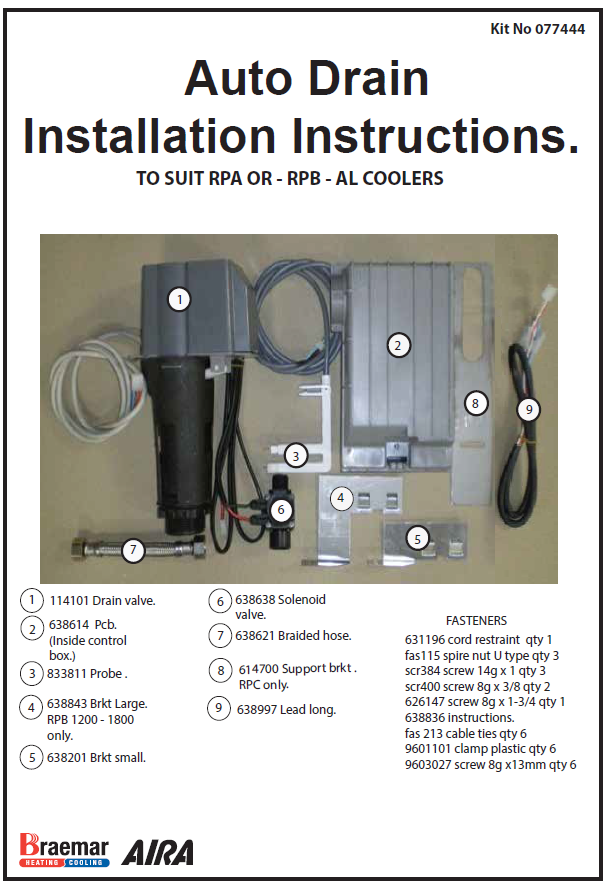 Kit No 077444

Auto Drain
Installation Instructions.

TO SUIT RPA OR - RPB - AL COOLERS

1
2
3
4
5
6
7
8
9

1 114101 Drain valve.

2 638614 Pcb. (Inside control box.)

3 833811 Probe .

4 638843 Brkt Large. RPB 1200 - 1800 only.

5 638201 Brkt small.

6 638638 Solenoid valve.

7 638621 Braided hose.

8 614700 Support brkt . RPC only.

9 638997 Lead long.

FASTENERS
631196 cord restraint qty 1
fas115 spire nut U type qty 3
scr384 screw 14g x 1 qty 3
scr400 screw 8g x 3/8 qty 2
626147 screw 8g x 1-3/4 qty 1
638836 instructions.
fas 213 cable ties qty 6
9601101 clamp plastic qty 6
9603027 screw 8g x13mm qty 6

Braemar HEATING COOLING
AIRA