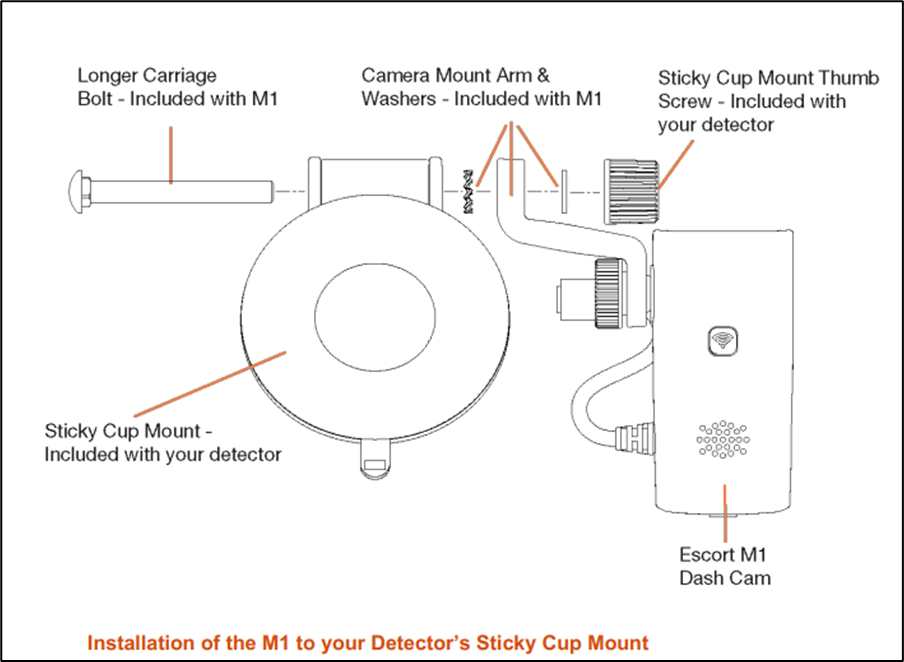 Longer Carriage Bolt - Included with M1

Camera Mount Arm & Washers - Included with M1

Sticky Cup Mount Thumb Screw - Included with your detector

Sticky Cup Mount - Included with your detector

Escort M1 Dash Cam

Installation of the M1 to your Detector's Sticky Cup Mount