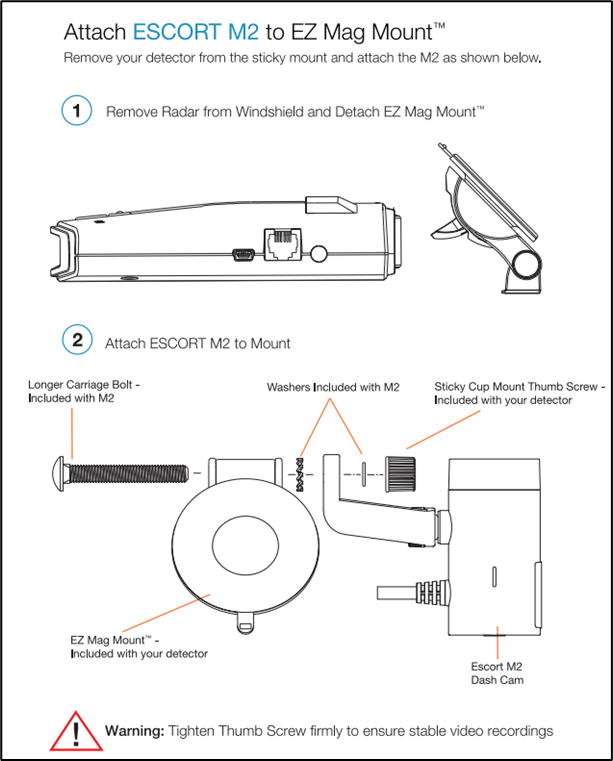 Attach ESCORT M2 to EZ Mag Mount™

Remove your detector from the sticky mount and attach the M2 as shown below.

1 Remove Radar from Windshield and Detach EZ Mag Mount™

2 Attach ESCORT M2 to Mount

Longer Carriage Bolt - Included with M2

Washers Included with M2

Sticky Cup Mount Thumb Screw - Included with your detector

EZ Mag Mount™ - Included with your detector

Escort M2 Dash Cam

! Warning: Tighten Thumb Screw firmly to ensure stable video recordings