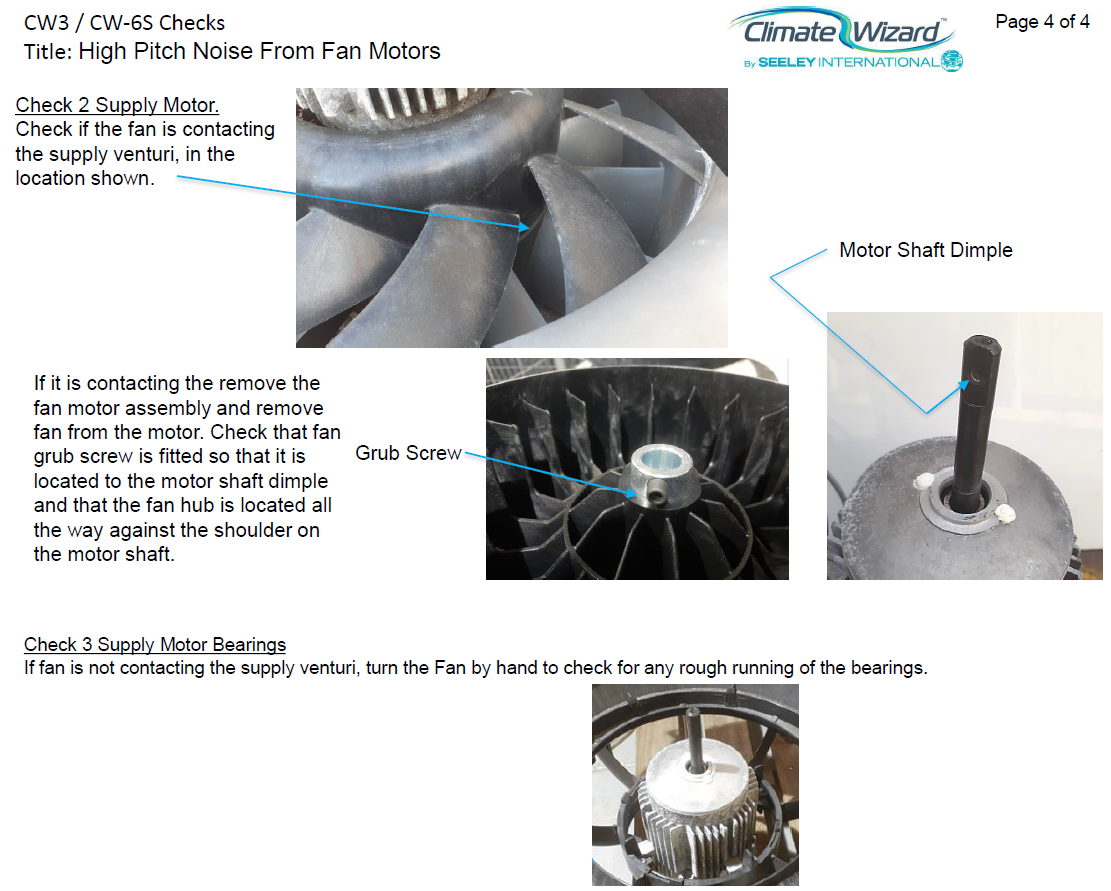 CW3 / CW-6S Checks
Title: High Pitch Noise From Fan Motors

Climate Wizard™
By SEELEY INTERNATIONAL

Page 4 of 4

Check 2 Supply Motor.
Check if the fan is contacting the supply venturi, in the location shown.

Motor Shaft Dimple

If it is contacting the remove the fan motor assembly and remove fan from the motor. Check that fan grub screw is fitted so that it is located to the motor shaft dimple and that the fan hub is located all the way against the shoulder on the motor shaft.

Grub Screw

Check 3 Supply Motor Bearings
If fan is not contacting the supply venturi, turn the Fan by hand to check for any rough running of the bearings.