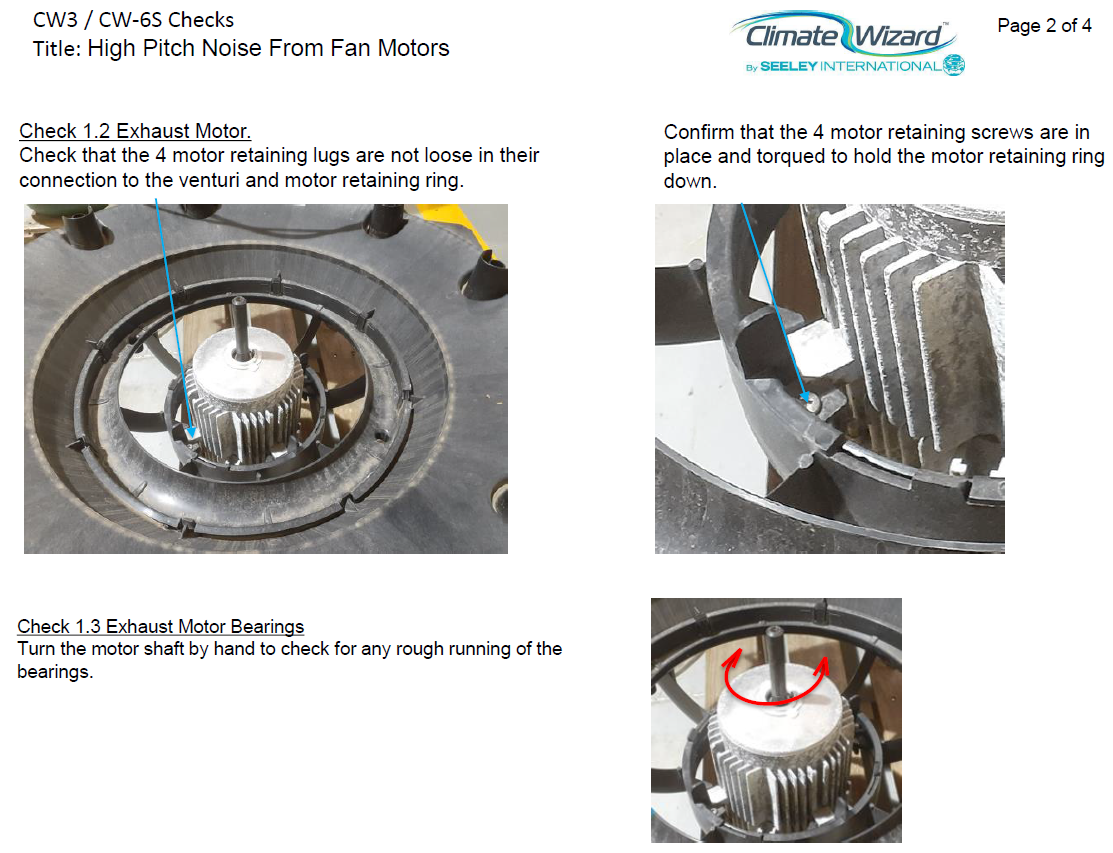 CW3 / CW-6S Checks
Title: High Pitch Noise From Fan Motors

Climate Wizard™
By SEELEY INTERNATIONAL

Page 2 of 4

Check 1.2 Exhaust Motor.
Check that the 4 motor retaining lugs are not loose in their connection to the venturi and motor retaining ring.

Confirm that the 4 motor retaining screws are in place and torqued to hold the motor retaining ring down.

Check 1.3 Exhaust Motor Bearings
Turn the motor shaft by hand to check for any rough running of the bearings.