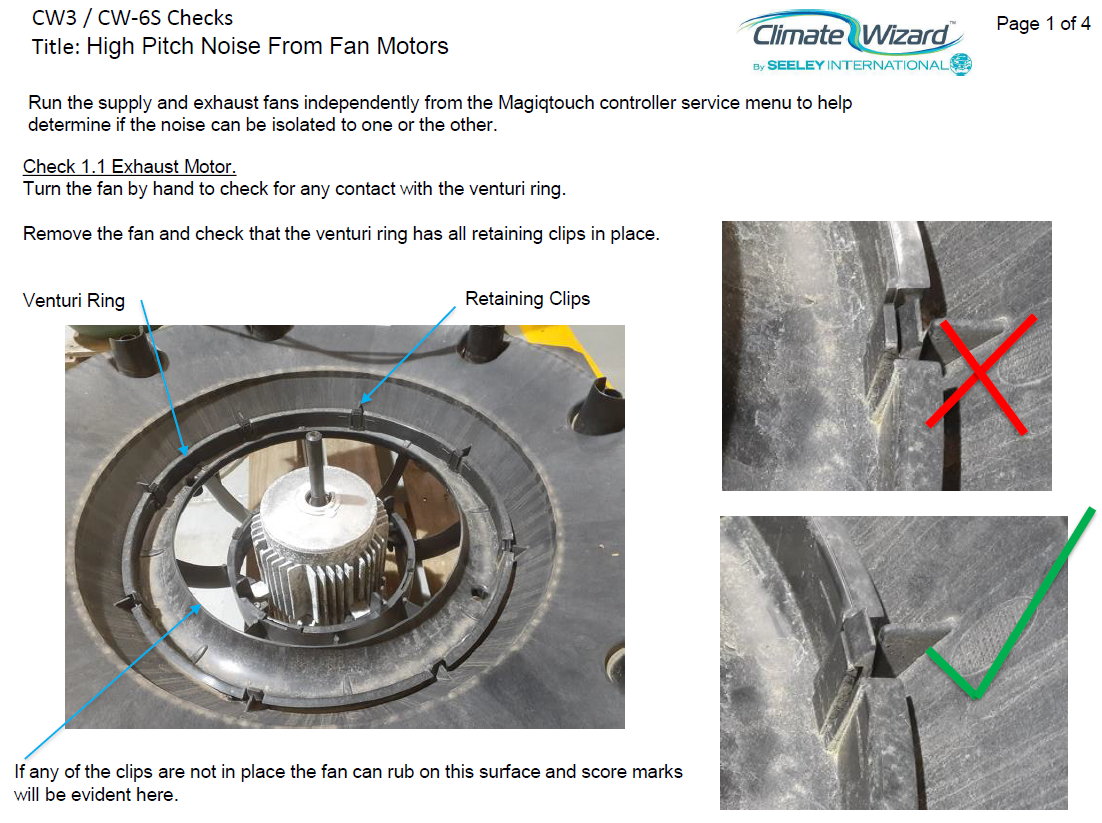 CW3 / CW-6S Checks
Title: High Pitch Noise From Fan Motors

Climate Wizard™
By SEELEY INTERNATIONAL

Page 1 of 4

Run the supply and exhaust fans independently from the Magiqtouch controller service menu to help determine if the noise can be isolated to one or the other.

Check 1.1 Exhaust Motor.
Turn the fan by hand to check for any contact with the venturi ring.

Remove the fan and check that the venturi ring has all retaining clips in place.

Venturi Ring

Retaining Clips

If any of the clips are not in place the fan can rub on this surface and score marks will be evident here.