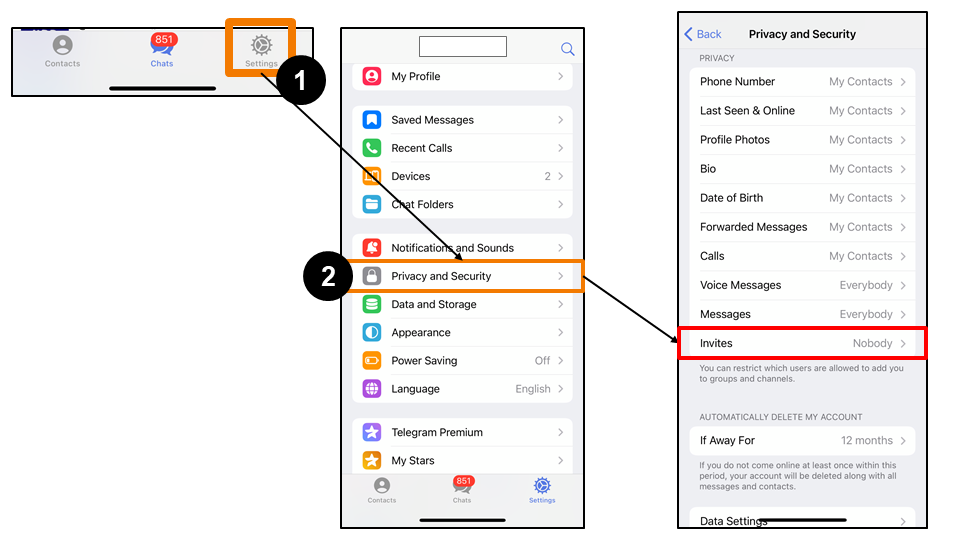 Contacts
851
Chats
Settings

1

My Profile

Saved Messages
Recent Calls
Devices 2
Chat Folders

Notifications and Sounds

2

Privacy and Security
Data and Storage
Appearance
Power Saving Off
Language English

Telegram Premium
My Stars

Contacts
851
Chats
Settings

Back Privacy and Security

PRIVACY

Phone Number My Contacts
Last Seen & Online My Contacts
Profile Photos My Contacts
Bio My Contacts
Date of Birth My Contacts
Forwarded Messages My Contacts
Calls My Contacts
Voice Messages Everybody
Messages Everybody
Invites Nobody

You can restrict which users are allowed to add you to groups and channels.

AUTOMATICALLY DELETE MY ACCOUNT

If Away For 12 months

If you do not come online at least once within this period, your account will be deleted along with all messages and contacts.

Data Settings