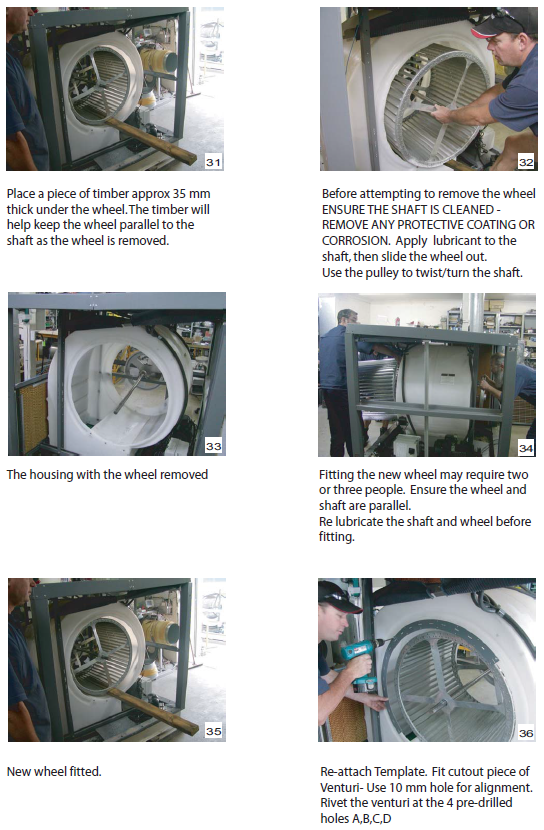 31

Place a piece of timber approx 35 mm thick under the wheel. The timber will help keep the wheel parallel to the shaft as the wheel is removed.

32

Before attempting to remove the wheel ENSURE THE SHAFT IS CLEANED - REMOVE ANY PROTECTIVE COATING OR CORROSION. Apply lubricant to the shaft, then slide the wheel out.
Use the pulley to twist/turn the shaft.

33

The housing with the wheel removed

34

Fitting the new wheel may require two or three people. Ensure the wheel and shaft are parallel.
Re lubricate the shaft and wheel before fitting.

35

New wheel fitted.

36

Re-attach Template. Fit cutout piece of Venturi- Use 10 mm hole for alignment. Rivet the venturi at the 4 pre-drilled holes A,B,C,D