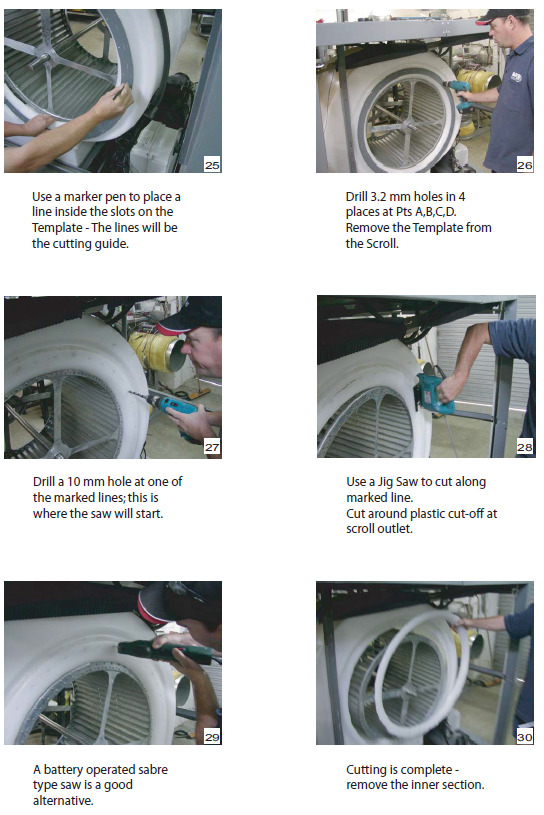 25

Use a marker pen to place a line inside the slots on the Template - The lines will be the cutting guide.

26

Drill 3.2 mm holes in 4 places at Pts A,B,C,D.
Remove the Template from the Scroll.

27

Drill a 10 mm hole at one of the marked lines; this is where the saw will start.

28

Use a Jig Saw to cut along marked line.
Cut around plastic cut-off at scroll outlet.

29

A battery operated sabre type saw is a good alternative.

30

Cutting is complete - remove the inner section.