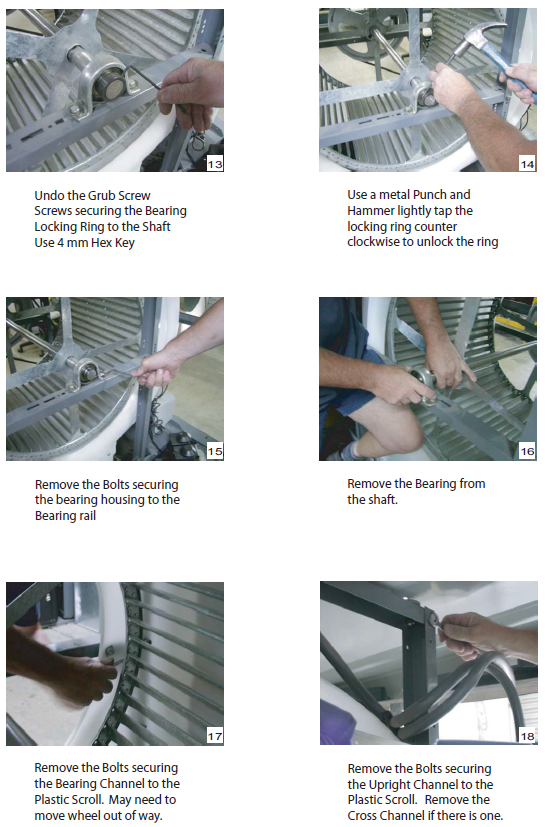 13

Undo the Grub Screw Screws securing the Bearing Locking Ring to the Shaft Use 4 mm Hex Key

14

Use a metal Punch and Hammer lightly tap the locking ring counter clockwise to unlock the ring

15

Remove the Bolts securing the bearing housing to the Bearing rail

16

Remove the Bearing from the shaft.

17

Remove the Bolts securing the Bearing Channel to the Plastic Scroll. May need to move wheel out of way.

18

Remove the Bolts securing the Upright Channel to the Plastic Scroll. Remove the Cross Channel if there is one.