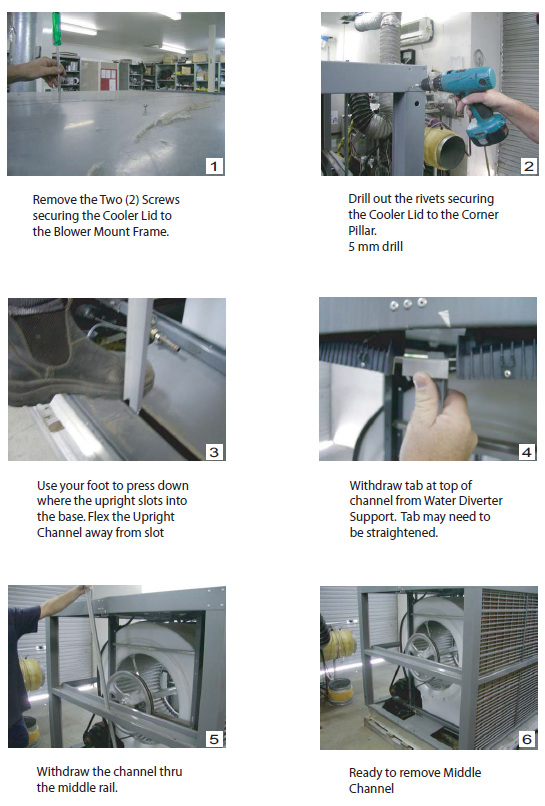 1

Remove the Two (2) Screws securing the Cooler Lid to the Blower Mount Frame.

2

Drill out the rivets securing the Cooler Lid to the Corner Pillar.
5 mm drill

3

Use your foot to press down where the upright slots into the base. Flex the Upright Channel away from slot

4

Withdraw tab at top of channel from Water Diverter Support. Tab may need to be straightened.

5

Withdraw the channel thru the middle rail.

6

Ready to remove Middle Channel